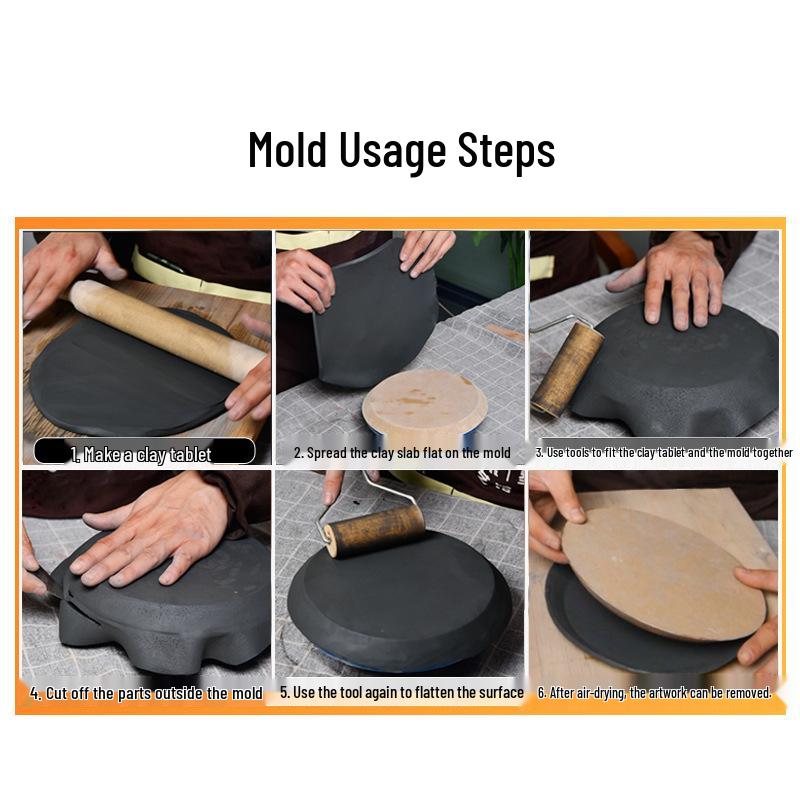 Mold Usage Steps

1. Make a clay tablet

2. Spread the clay slab flat on the mold

3. Use tools to fit the clay tablet and the mold together

4. Cut off the parts outside the mold

5. Use the tool again to flatten the surface

6. After air-drying, the artwork can be removed.