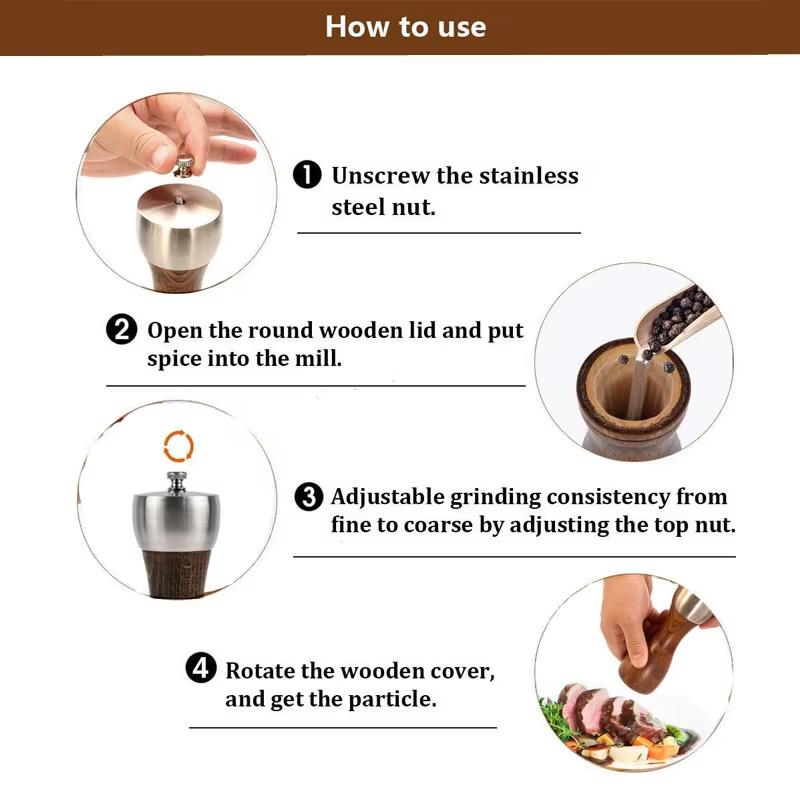 How to use

❶ Unscrew the stainless steel nut.

❷ Open the round wooden lid and put spice into the mill.

❸ Adjustable grinding consistency from fine to coarse by adjusting the top nut.

❹ Rotate the wooden cover, and get the particle.