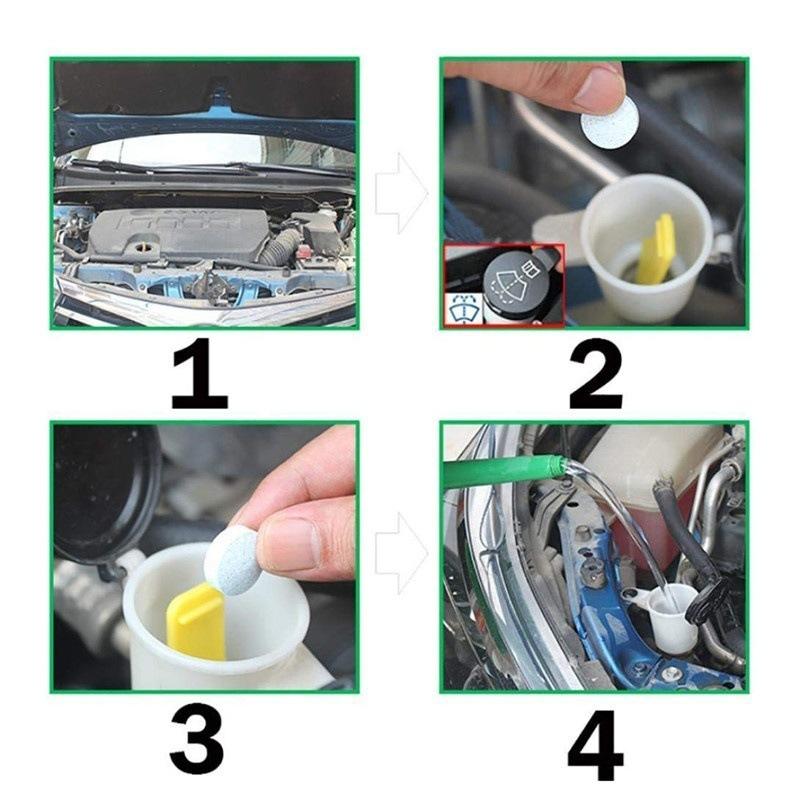 1

2

3

4