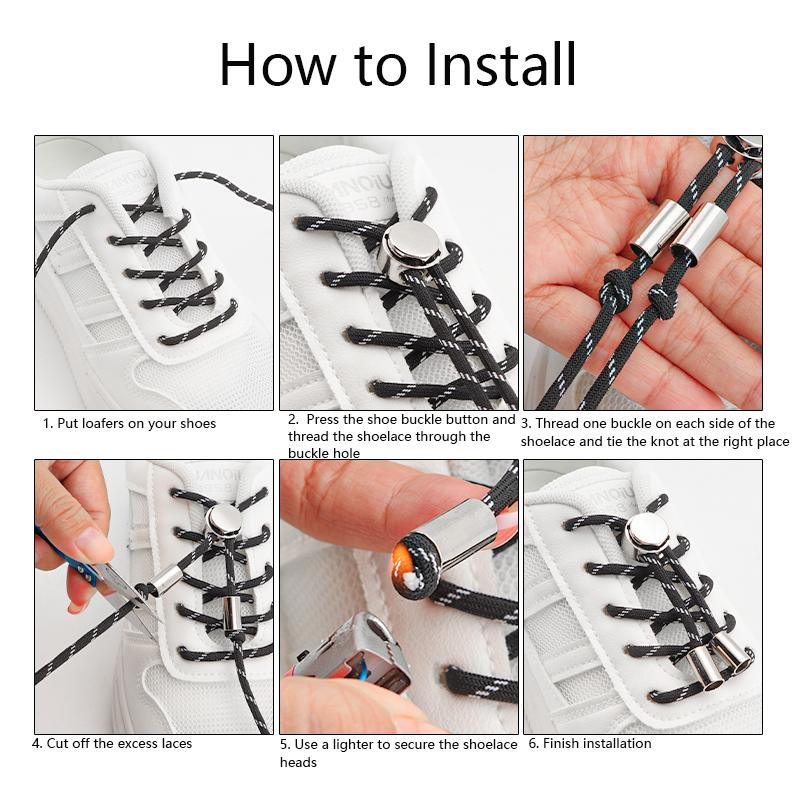 How to Install

1. Put loafers on your shoes

2. Press the shoe buckle button and thread the shoelace through the buckle hole

3. Thread one buckle on each side of the shoelace and tie the knot at the right place

4. Cut off the excess laces

5. Use a lighter to secure the shoelace heads

6. Finish installation