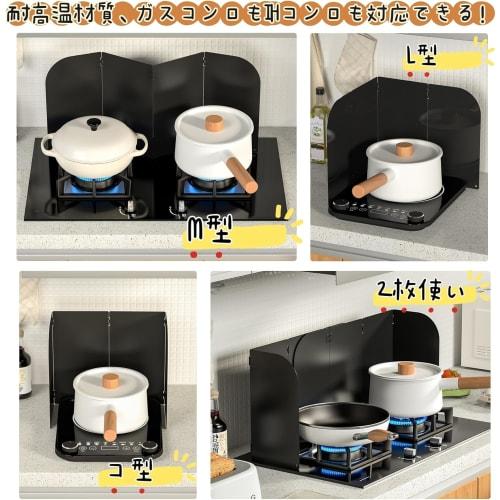 耐高温材質、ガスコンロもIHコンロも対応できる!

M型

L型

コ型

2枚使い