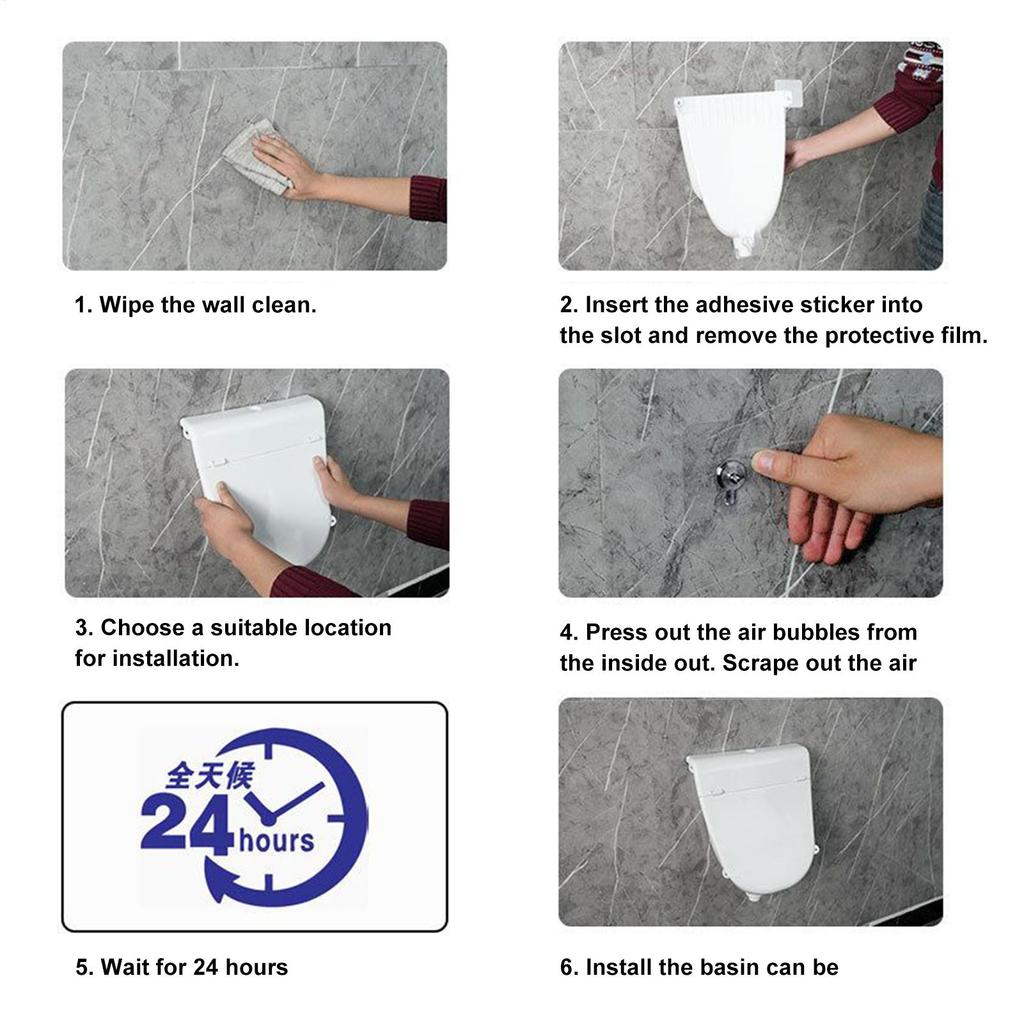 1. Wipe the wall clean.

2. Insert the adhesive sticker into the slot and remove the protective film.

3. Choose a suitable location for installation.

4. Press out the air bubbles from the inside out. Scrape out the air

全天候
24 hours

5. Wait for 24 hours

6. Install the basin can be