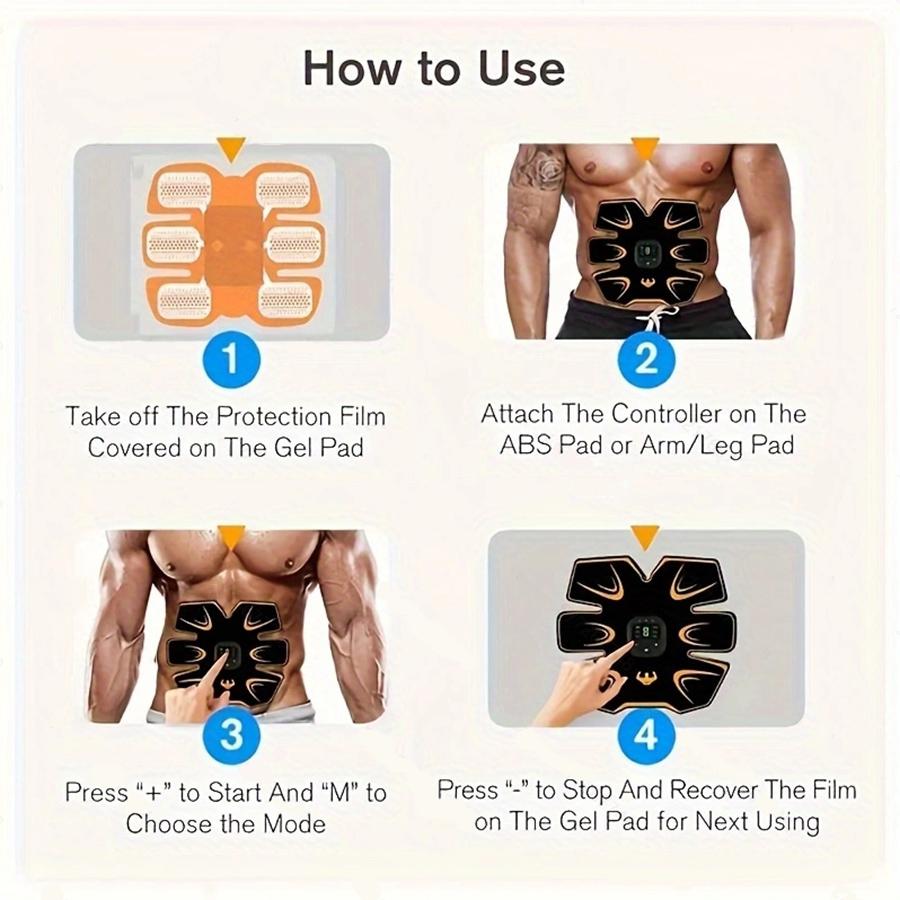 How to Use

1
Take off The Protection Film Covered on The Gel Pad

2
Attach The Controller on The ABS Pad or Arm/Leg Pad

3
Press "+" to Start And "M" to Choose the Mode

4
Press "-" to Stop And Recover The Film on The Gel Pad for Next Using