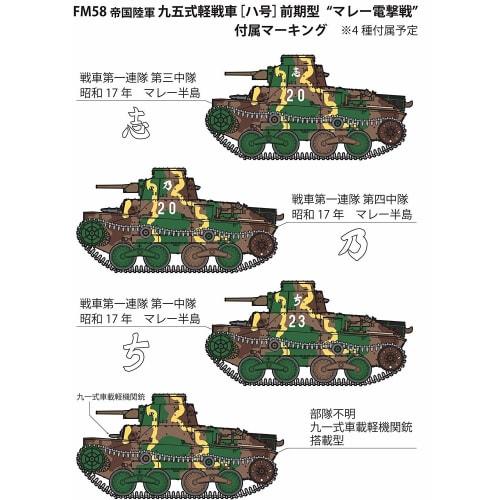 FM58 帝国陸軍 九五式軽戦車［ハ号］前期型 “マレー電撃戦”
付属マーキング ※4 種付属予定

戦車第一連隊 第三中隊
昭和 17 年 マレー半島

志

志
20

乃
20

戦車第一連隊 第四中隊
昭和 17 年 マレー半島

乃

戦車第一連隊 第一中隊
昭和 17 年 マレー半島

ち

ち
23

九一式車載軽機関銃

部隊不明
九一式車載軽機関銃
搭載型