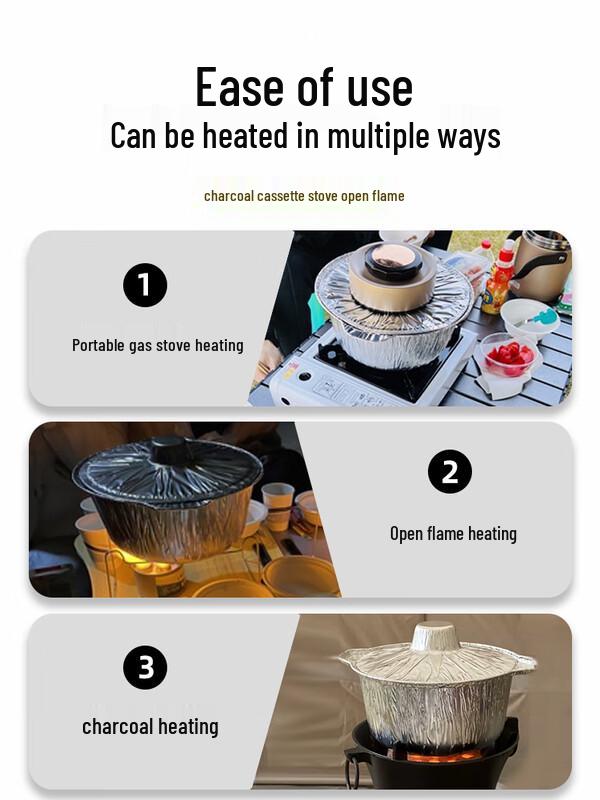 Ease of use
Can be heated in multiple ways

charcoal cassette stove open flame

1
Portable gas stove heating

2
Open flame heating

3
charcoal heating