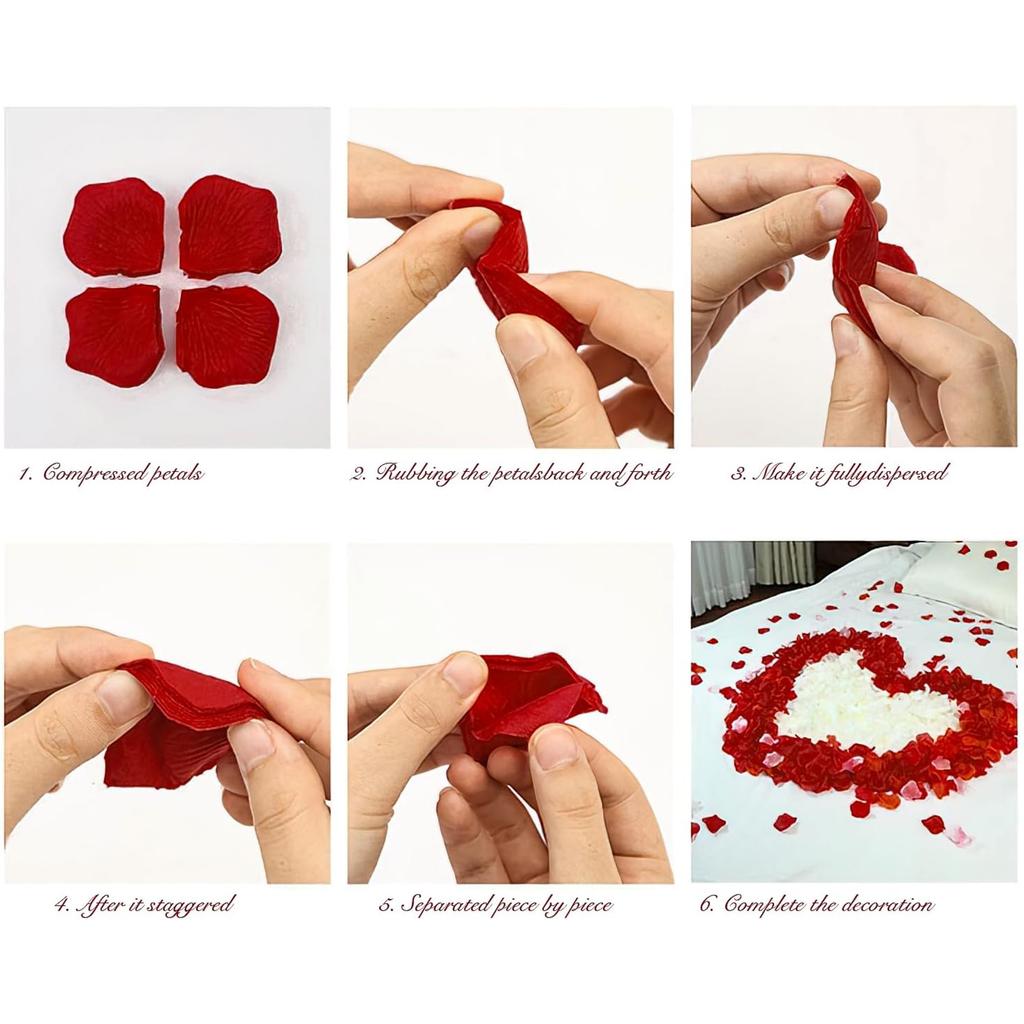 1. Compressed petals

2. Rubbing the petalsback and forth

3. Make it fullydispersed

4. After it staggered

5. Separated piece by piece

6. Complete the decoration