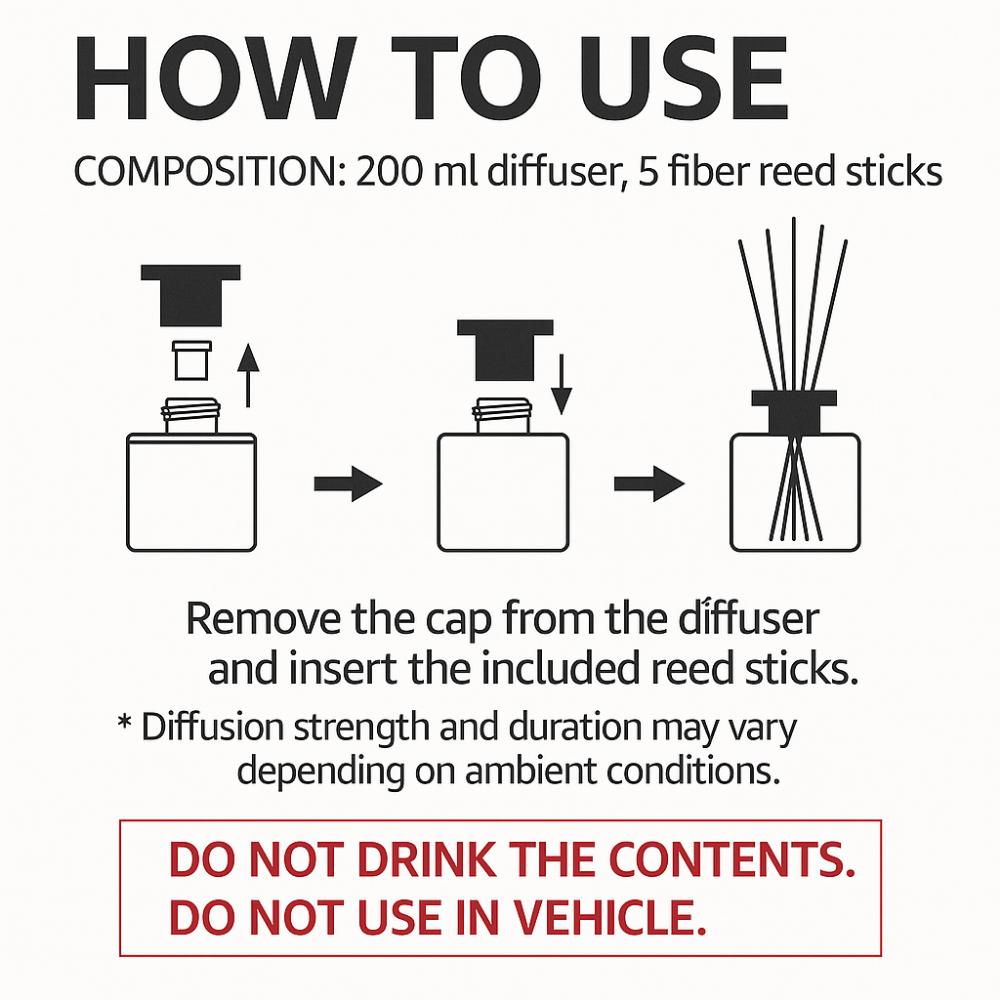 HOW TO USE

COMPOSITION: 200 ml diffuser, 5 fiber reed sticks

Remove the cap from the diffuser and insert the included reed sticks.

* Diffusion strength and duration may vary depending on ambient conditions.

DO NOT DRINK THE CONTENTS.
DO NOT USE IN VEHICLE.