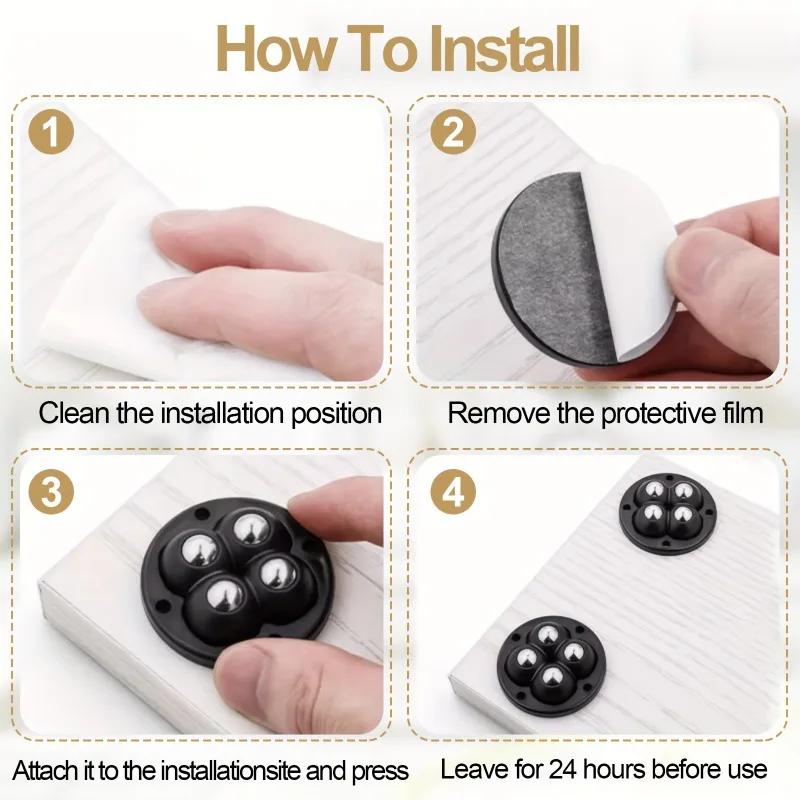 How To Install

1

Clean the installation position

2

Remove the protective film

3

Attach it to the installationsite and press

4

Leave for 24 hours before use