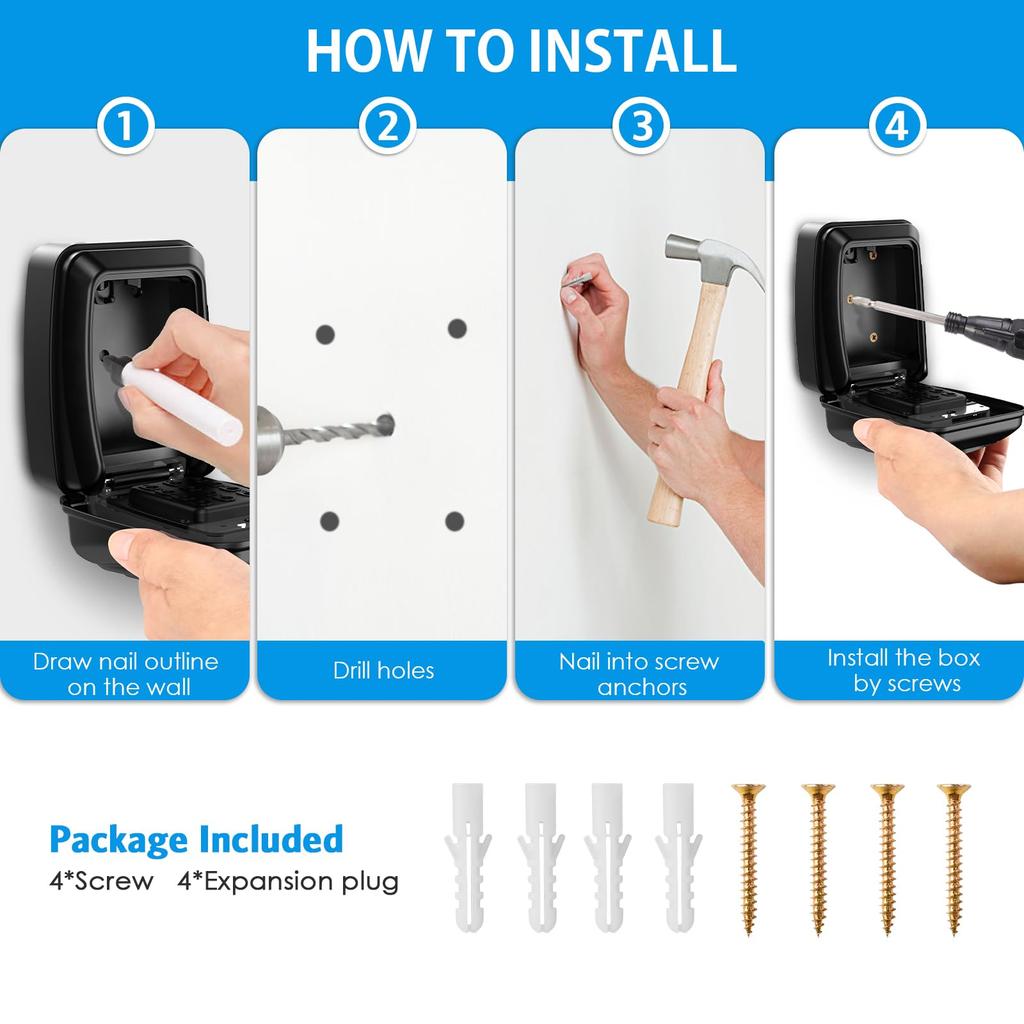 HOW TO INSTALL

1

Draw nail outline on the wall

2

Drill holes

3

Nail into screw anchors

4

Install the box by screws

Package Included

4*Screw 4*Expansion plug