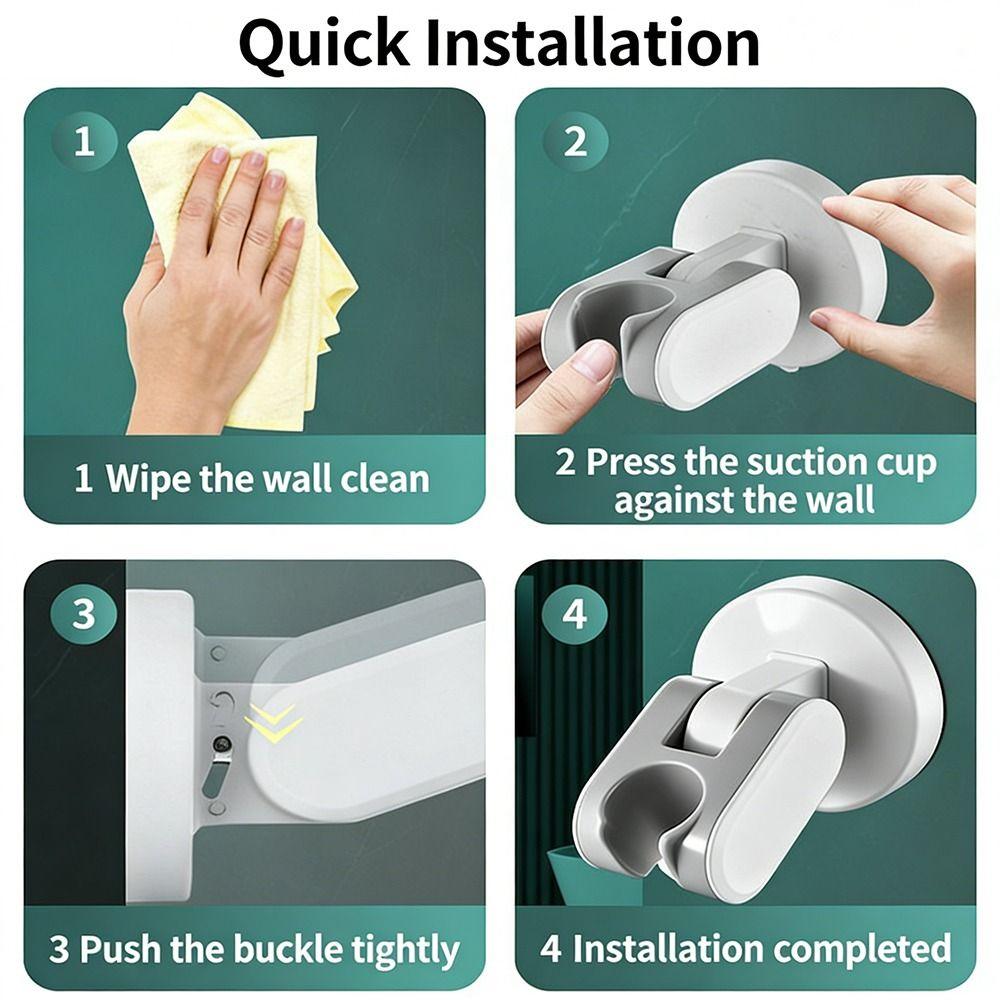 Quick Installation

1

1 Wipe the wall clean

2

2 Press the suction cup against the wall

3

3 Push the buckle tightly

4

4 Installation completed