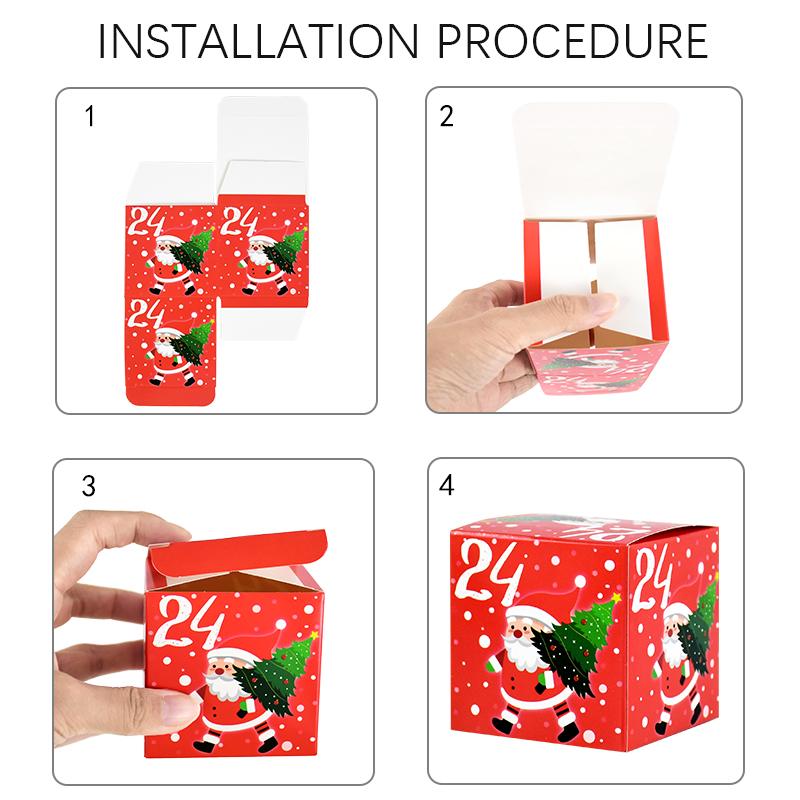 INSTALLATION PROCEDURE

1

24

24

24

2

3

24

4

24

24