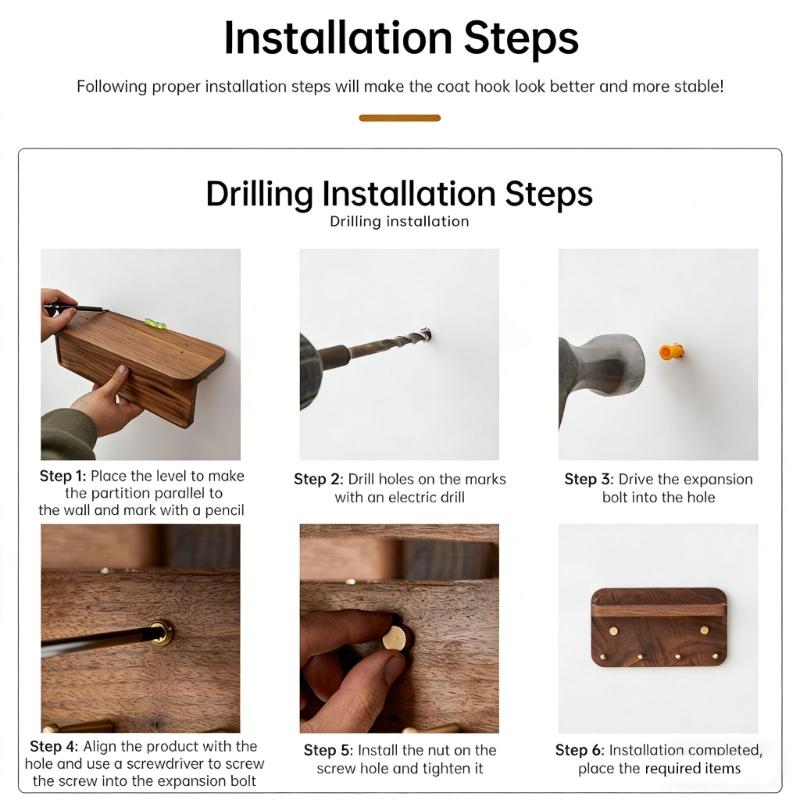 Installation Steps

Following proper installation steps will make the coat hook look better and more stable!

Drilling Installation Steps

Drilling installation

Step 1: Place the level to make the partition parallel to the wall and mark with a pencil

Step 2: Drill holes on the marks with an electric drill

Step 3: Drive the expansion bolt into the hole

Step 4: Align the product with the hole and use a screwdriver to screw the screw into the expansion bolt

Step 5: Install the nut on the screw hole and tighten it

Step 6: Installation completed, place the required items