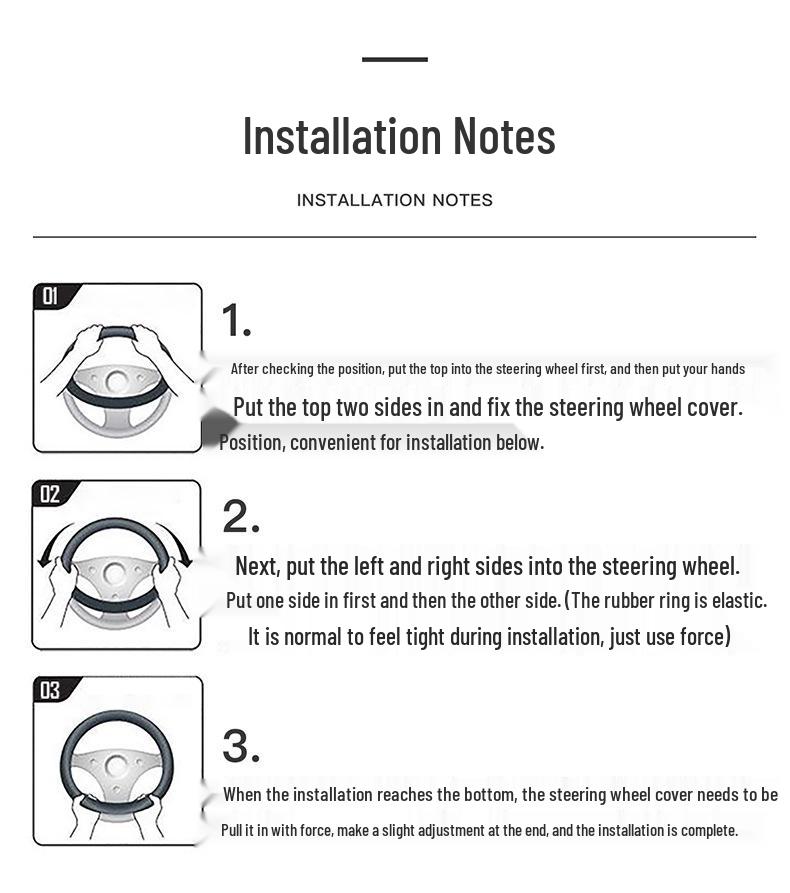 Installation Notes

INSTALLATION NOTES

01

1.

After checking the position, put the top into the steering wheel first, and then put your hands

Put the top two sides in and fix the steering wheel cover.

Position, convenient for installation below.

02

2.

Next, put the left and right sides into the steering wheel.

Put one side in first and then the other side. (The rubber ring is elastic.

It is normal to feel tight during installation, just use force)

03

3.

When the installation reaches the bottom, the steering wheel cover needs to be

Pull it in with force, make a slight adjustment at the end, and the installation is complete.