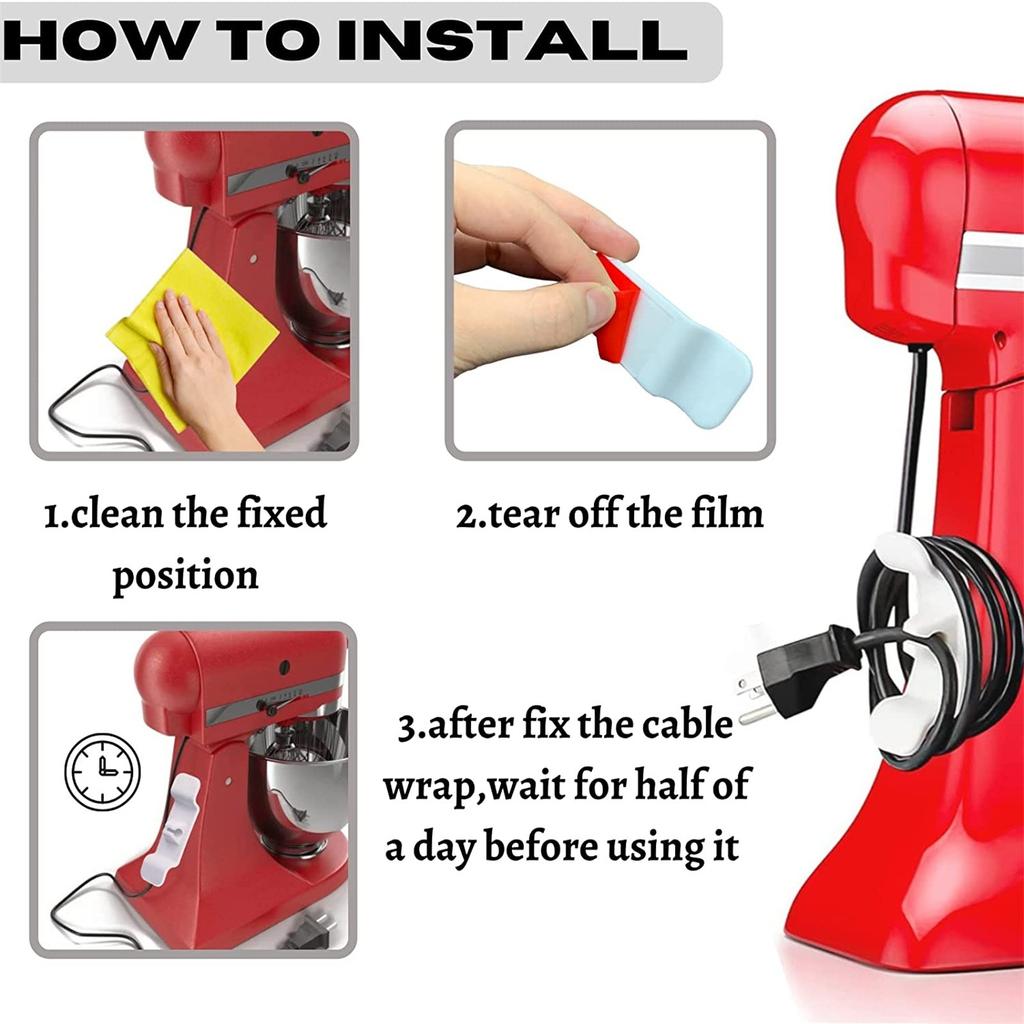 HOW TO INSTALL

1.clean the fixed position

2.tear off the film

3.after fix the cable wrap,wait for half of a day before using it