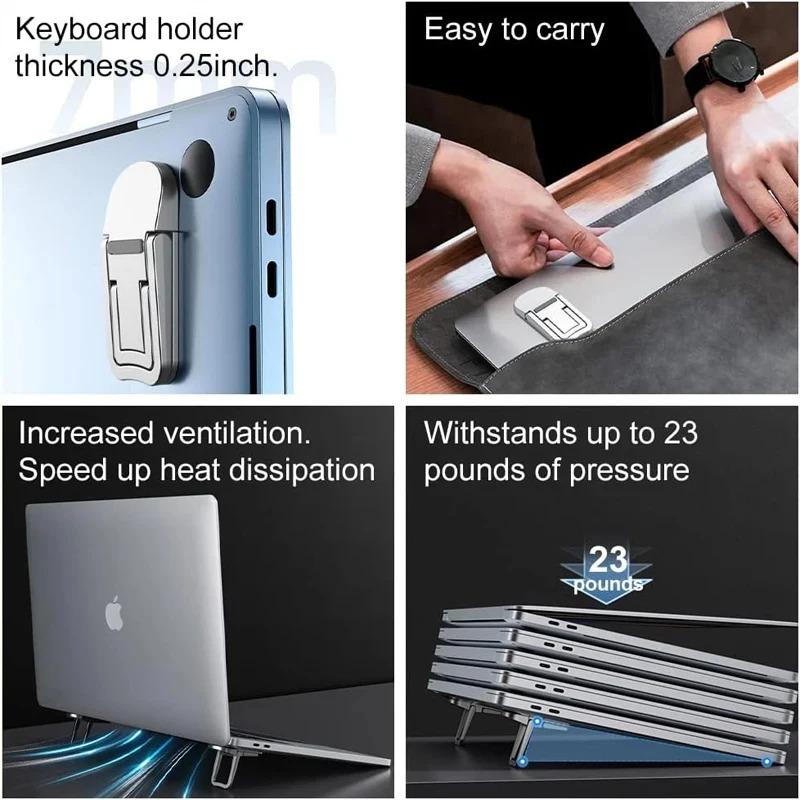 Keyboard holder thickness 0.25inch.

7mm

Easy to carry

Increased ventilation. Speed up heat dissipation

Withstands up to 23 pounds of pressure

23 pounds