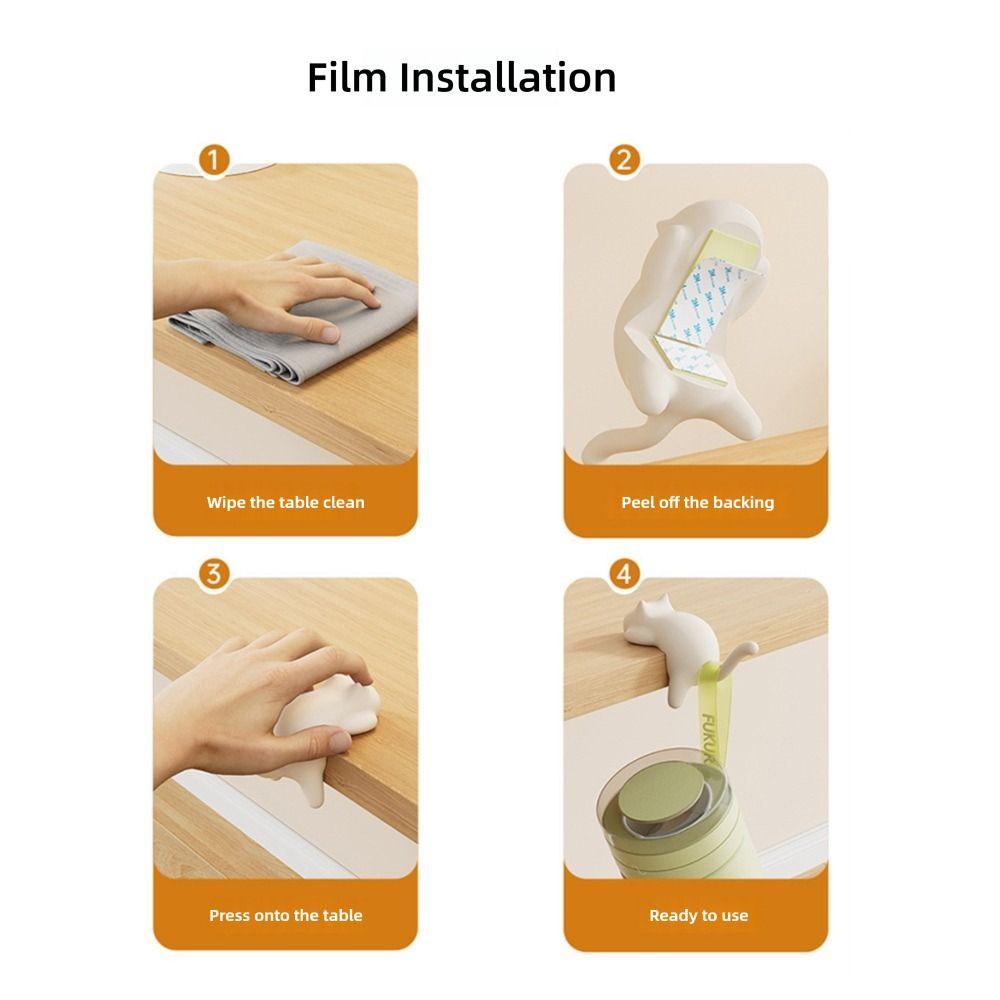 Film Installation

1
Wipe the table clean

2
Peel off the backing

3
Press onto the table

4
FUKUR
Ready to use