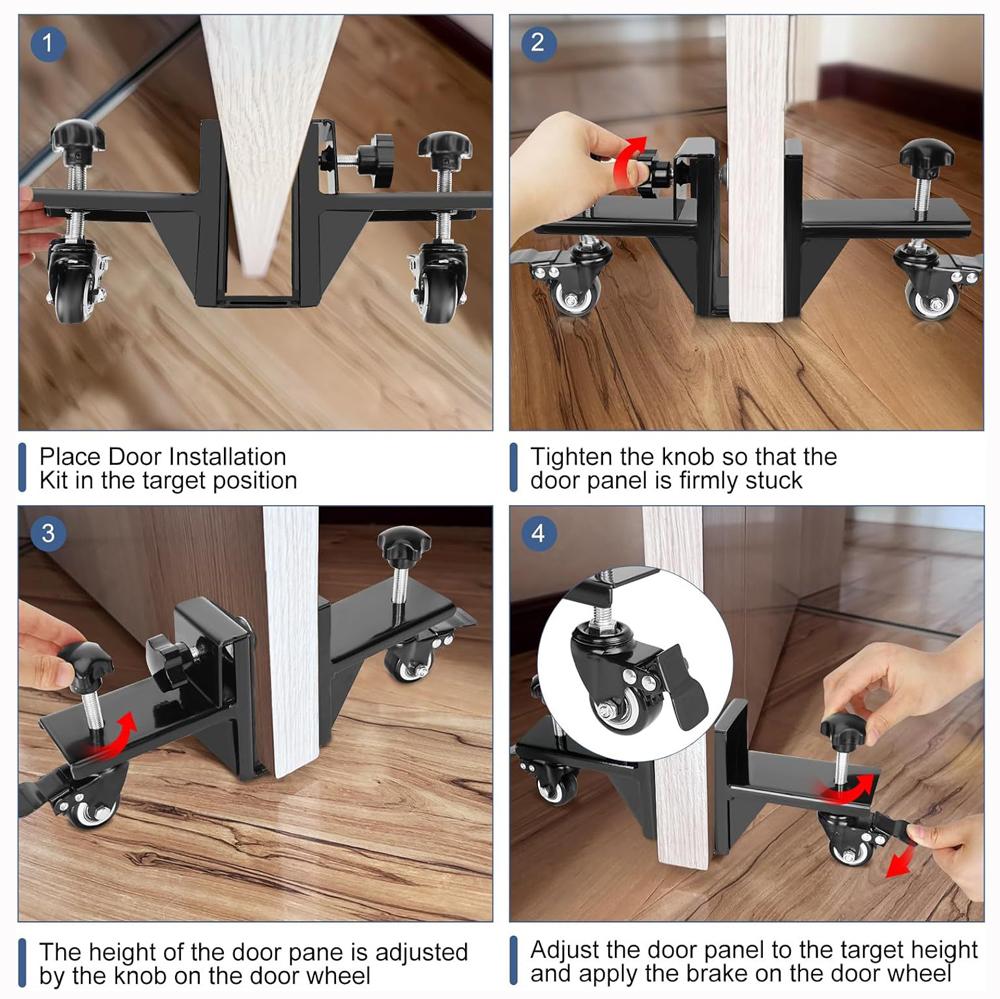 1

Place Door Installation Kit in the target position

2

Tighten the knob so that the door panel is firmly stuck

3

The height of the door pane is adjusted by the knob on the door wheel

4

Adjust the door panel to the target height and apply the brake on the door wheel