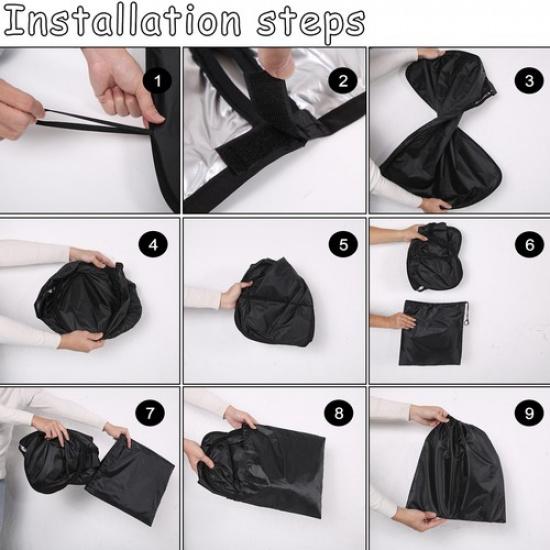 Installation steps

1

2

3

4

5

6

7

8

9