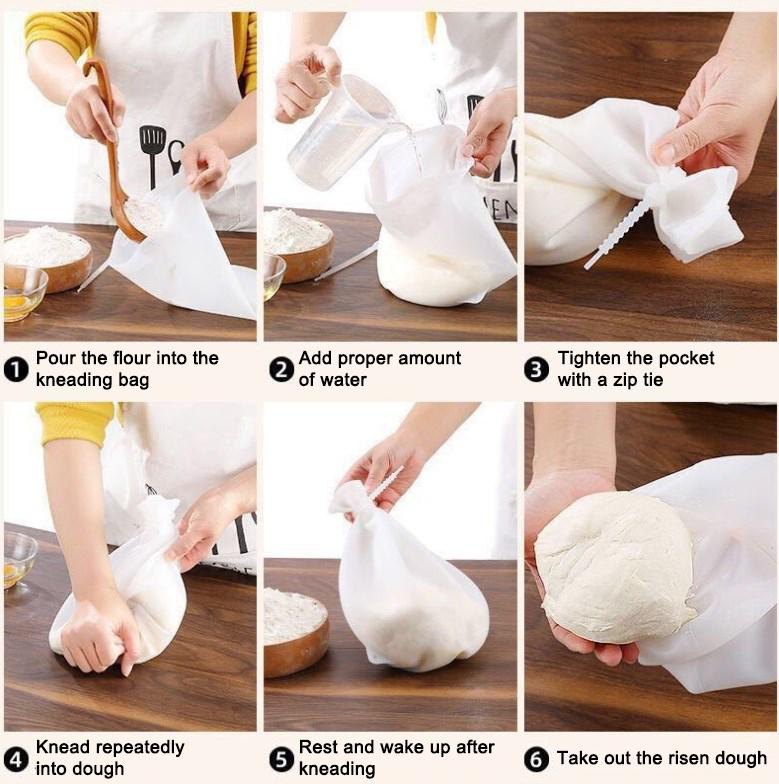 1 Pour the flour into the kneading bag

2 Add proper amount of water

3 Tighten the pocket with a zip tie

4 Knead repeatedly into dough

5 Rest and wake up after kneading

6 Take out the risen dough