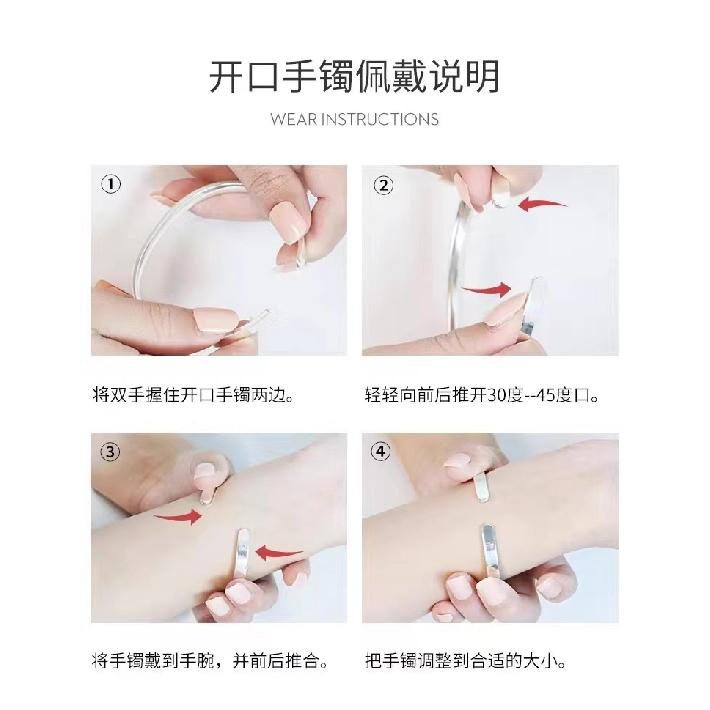 开口手镯佩戴说明

WEAR INSTRUCTIONS

①

将双手握住开口手镯两边。

②

轻轻向前后推开30度--45度口。

③

将手镯戴到手腕，并前后推合。

④

把手镯调整到合适的大小。