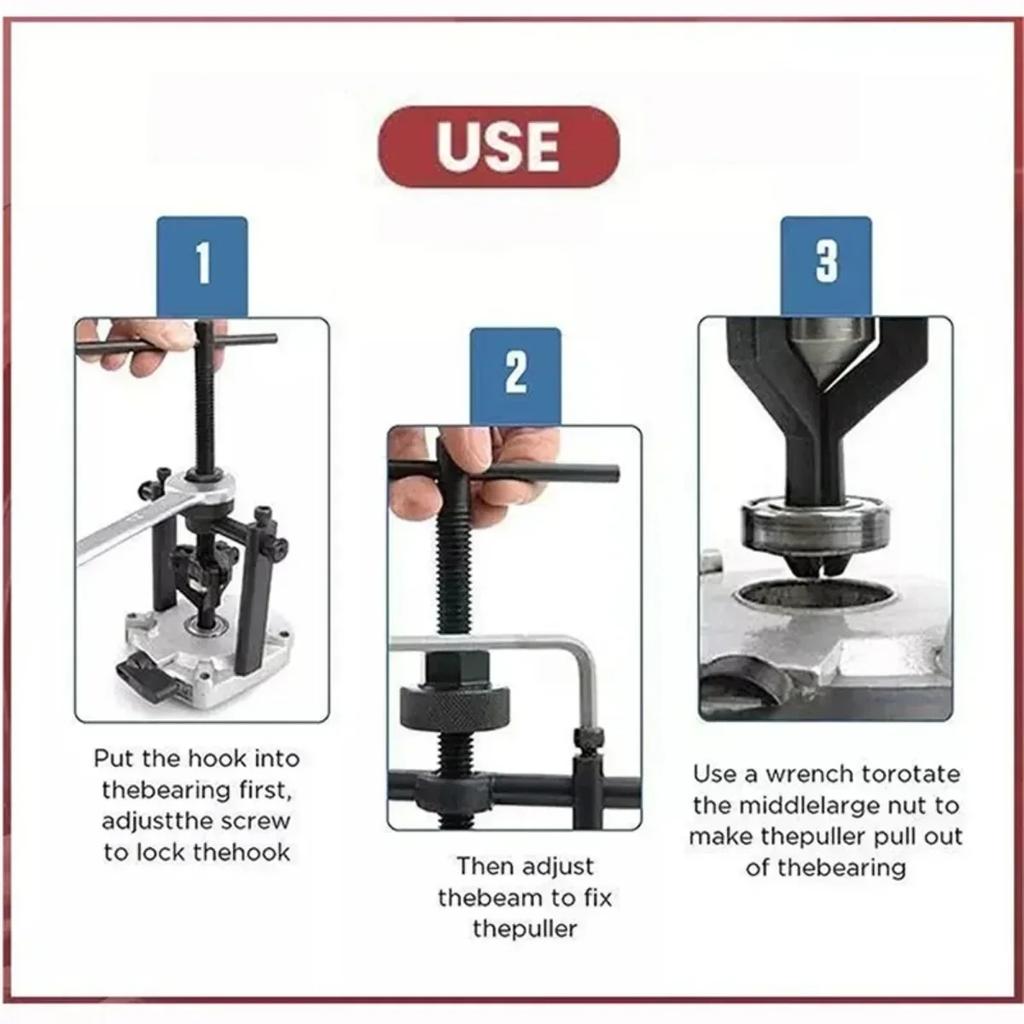 USE

1

Put the hook into thebearing first, adjustthe screw to lock thehook

2

Then adjust thebeam to fix thepuller

3

Use a wrench torotate the middlelarge nut to make thepuller pull out of thebearing