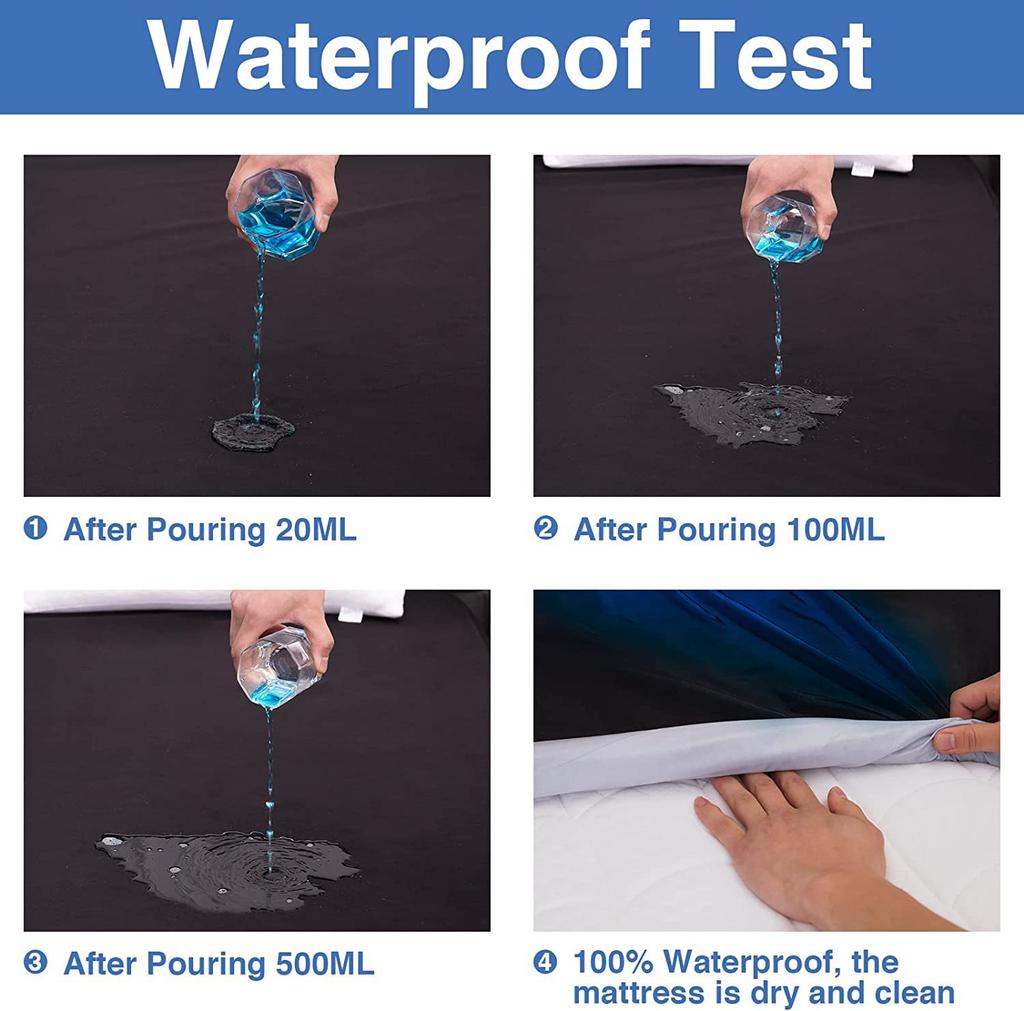 Waterproof Test

❶ After Pouring 20ML

❷ After Pouring 100ML

❸ After Pouring 500ML

❹ 100% Waterproof, the mattress is dry and clean