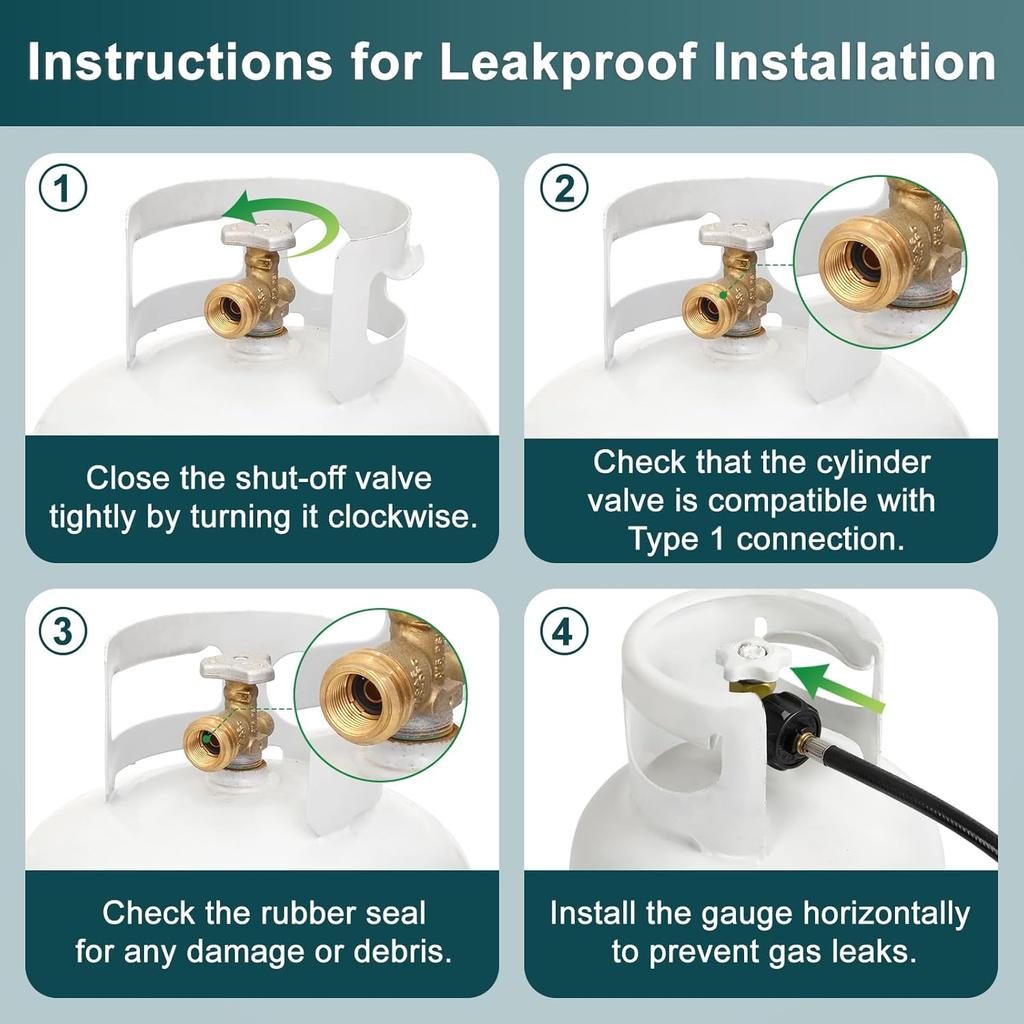 Instructions for Leakproof Installation

1

Close the shut-off valve tightly by turning it clockwise.

2

Check that the cylinder valve is compatible with Type 1 connection.

3

Check the rubber seal for any damage or debris.

4

Install the gauge horizontally to prevent gas leaks.