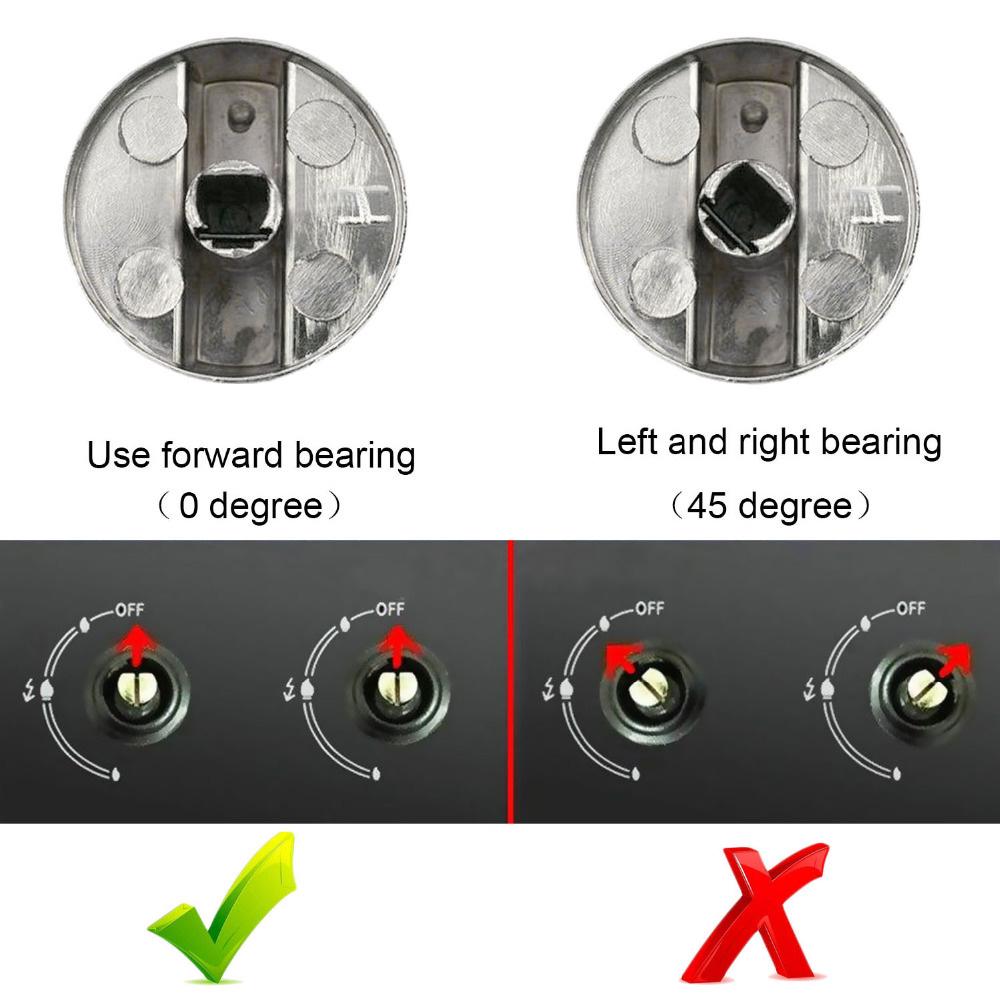 Use forward bearing
（0 degree）

Left and right bearing
（45 degree）

OFF

OFF

OFF

OFF