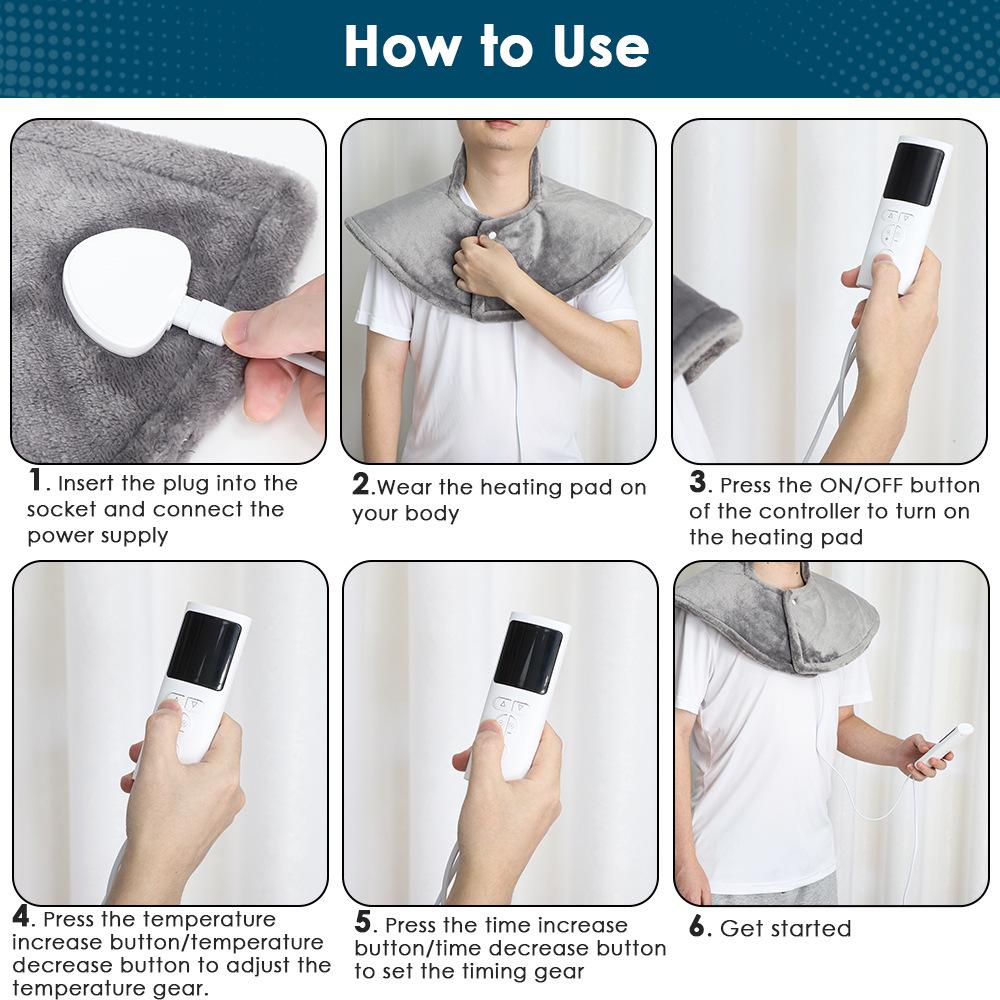 How to Use

1. Insert the plug into the socket and connect the power supply

2.Wear the heating pad on your body

3. Press the ON/OFF button of the controller to turn on the heating pad

4. Press the temperature increase button/temperature decrease button to adjust the temperature gear.

5. Press the time increase button/time decrease button to set the timing gear

6. Get started