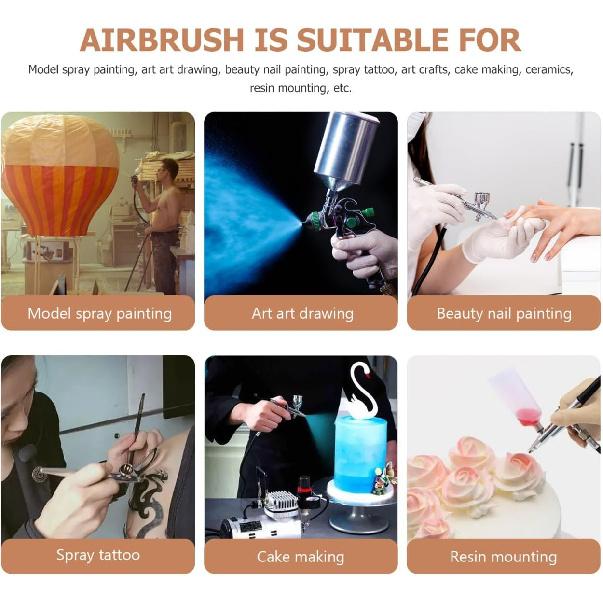 AIRBRUSH IS SUITABLE FOR

Model spray painting, art art drawing, beauty nail painting, spray tattoo, art crafts, cake making, ceramics, resin mounting, etc.

Model spray painting

Art art drawing

Beauty nail painting

Spray tattoo

Cake making

Resin mounting