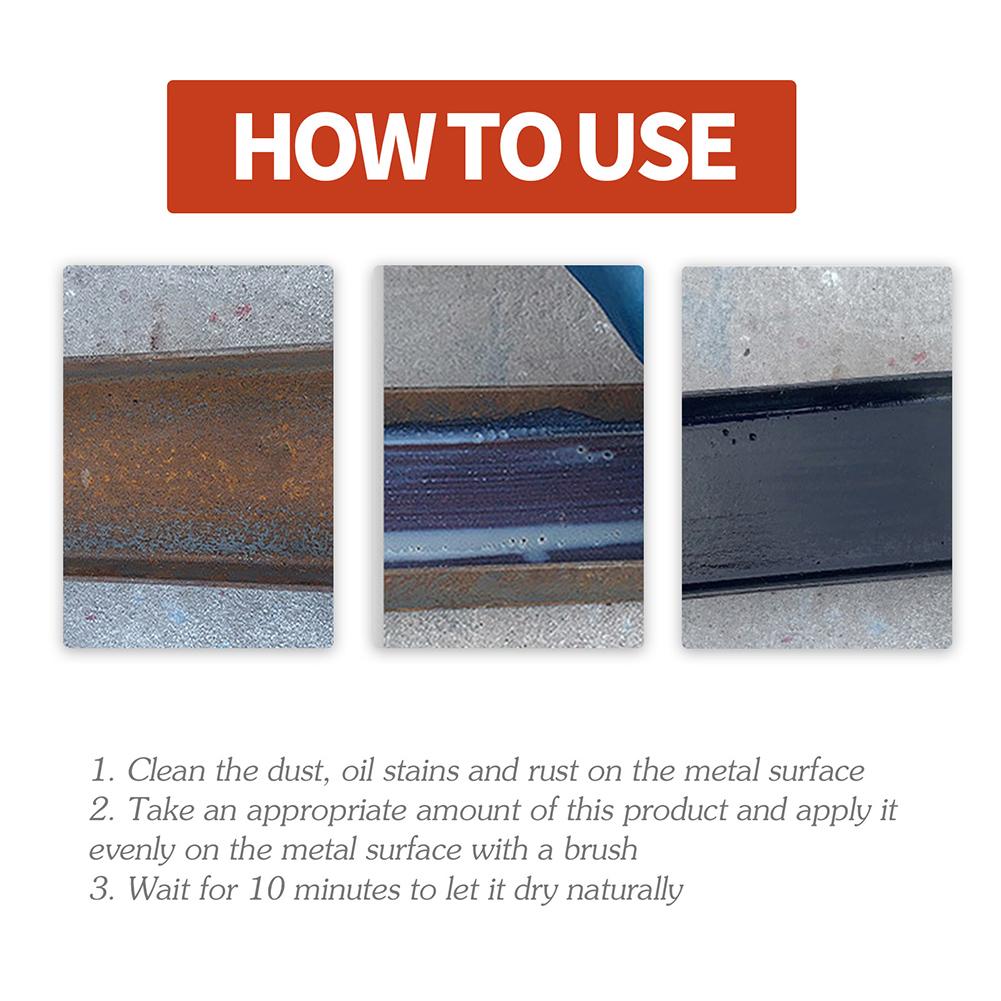 HOW TO USE

1. Clean the dust, oil stains and rust on the metal surface
2. Take an appropriate amount of this product and apply it evenly on the metal surface with a brush
3. Wait for 10 minutes to let it dry naturally