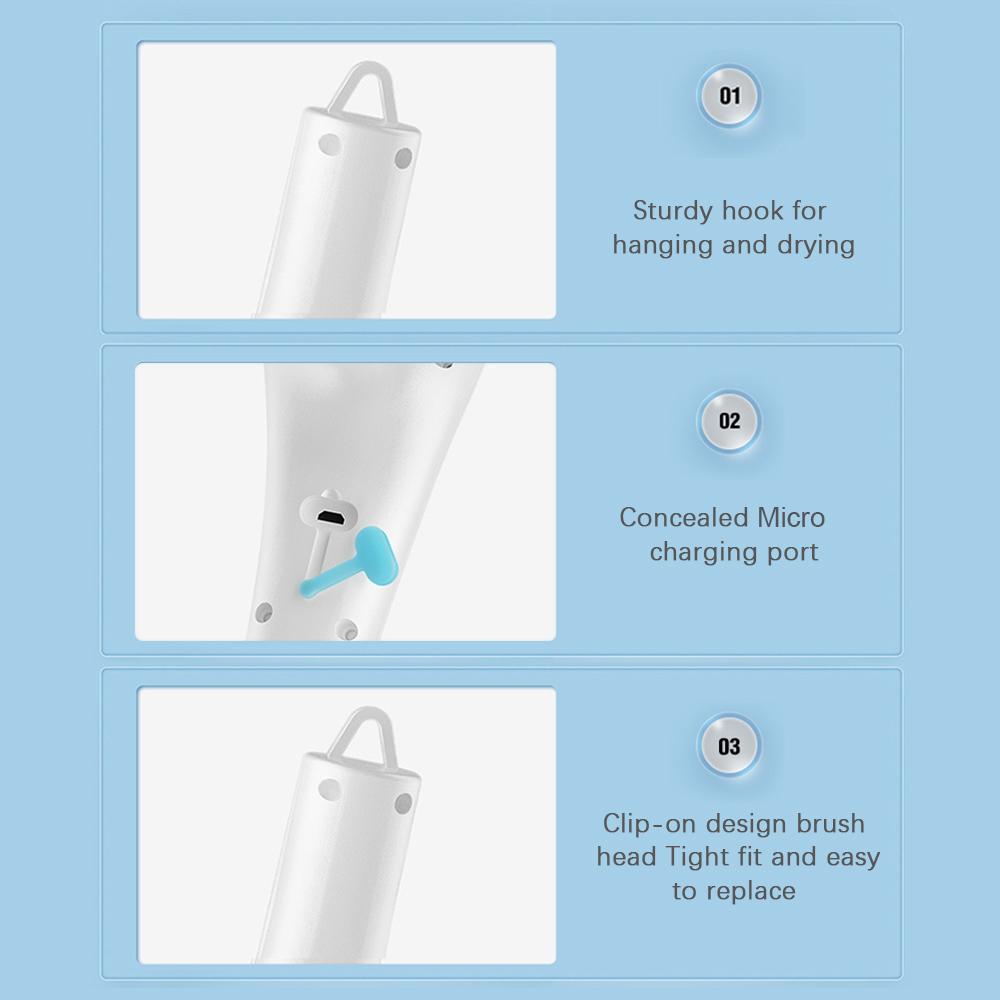 01

Sturdy hook for hanging and drying

02

Concealed Micro charging port

03

Clip-on design brush head Tight fit and easy to replace