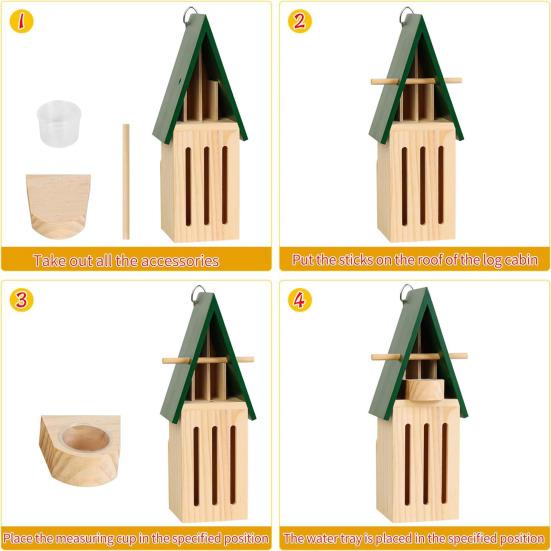 1

Take out all the accessories

2

Put the sticks on the roof of the log cabin

3

Place the measuring cup in the specified position

4

The water tray is placed in the specified position