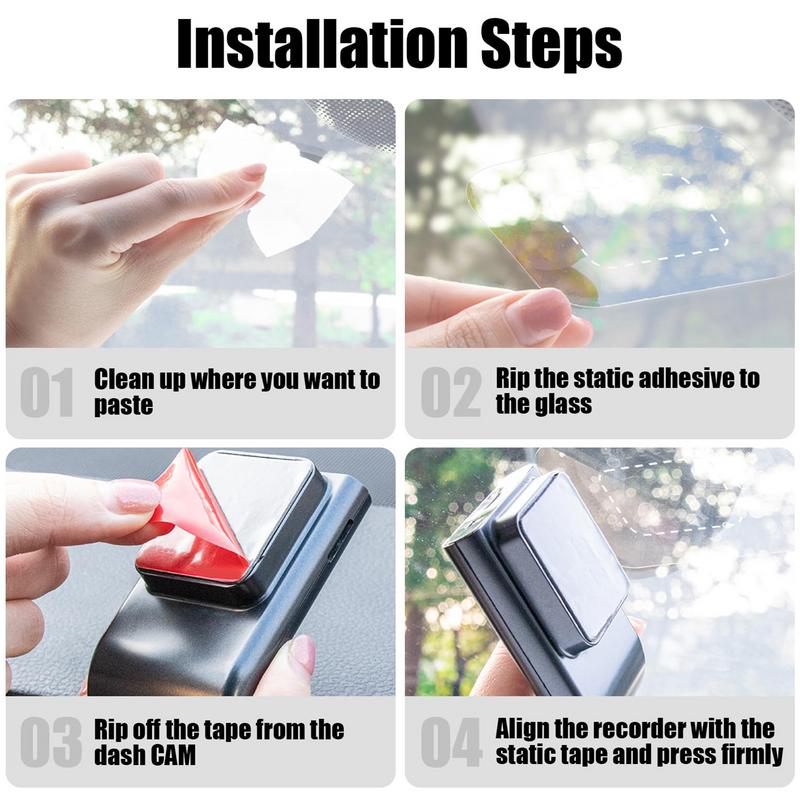 Installation Steps

01 Clean up where you want to paste

02 Rip the static adhesive to the glass

03 Rip off the tape from the dash CAM

04 Align the recorder with the static tape and press firmly