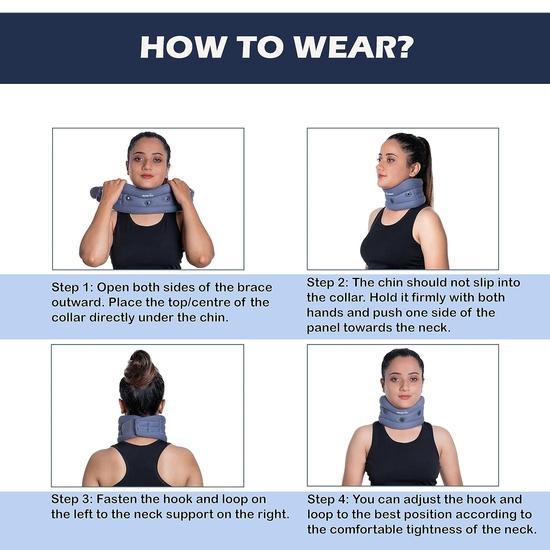 HOW TO WEAR?

Step 1: Open both sides of the brace outward. Place the top/centre of the collar directly under the chin.

Step 2: The chin should not slip into the collar. Hold it firmly with both hands and push one side of the panel towards the neck.

Step 3: Fasten the hook and loop on the left to the neck support on the right.

Step 4: You can adjust the hook and loop to the best position according to the comfortable tightness of the neck.