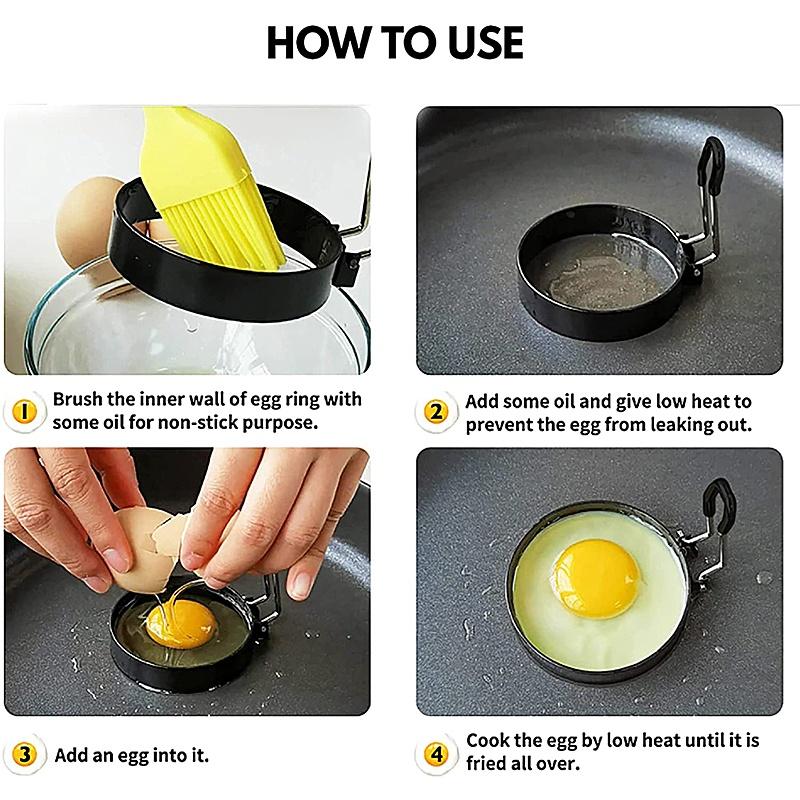 HOW TO USE

1 Brush the inner wall of egg ring with some oil for non-stick purpose.

2 Add some oil and give low heat to prevent the egg from leaking out.

3 Add an egg into it.

4 Cook the egg by low heat until it is fried all over.