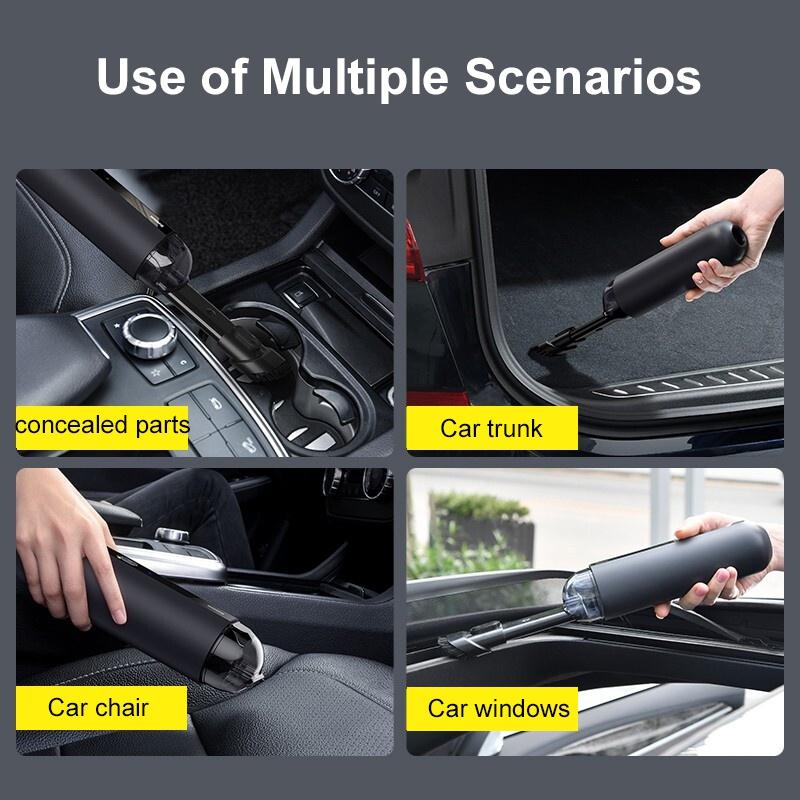 Use of Multiple Scenarios

concealed parts

Car trunk

Car chair

Car windows