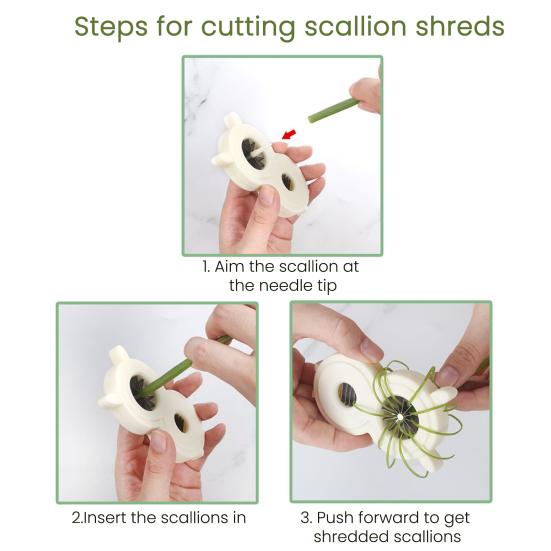 Steps for cutting scallion shreds

1. Aim the scallion at the needle tip

2.Insert the scallions in

3. Push forward to get shredded scallions