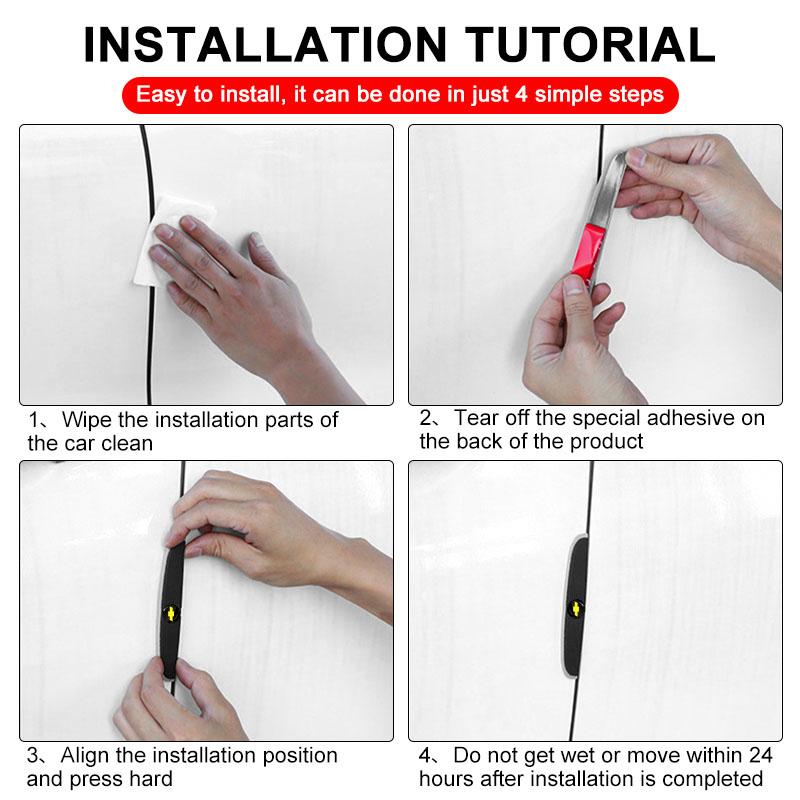 INSTALLATION TUTORIAL

Easy to install, it can be done in just 4 simple steps

1、Wipe the installation parts of the car clean

2、Tear off the special adhesive on the back of the product

3、Align the installation position and press hard

4、Do not get wet or move within 24 hours after installation is completed