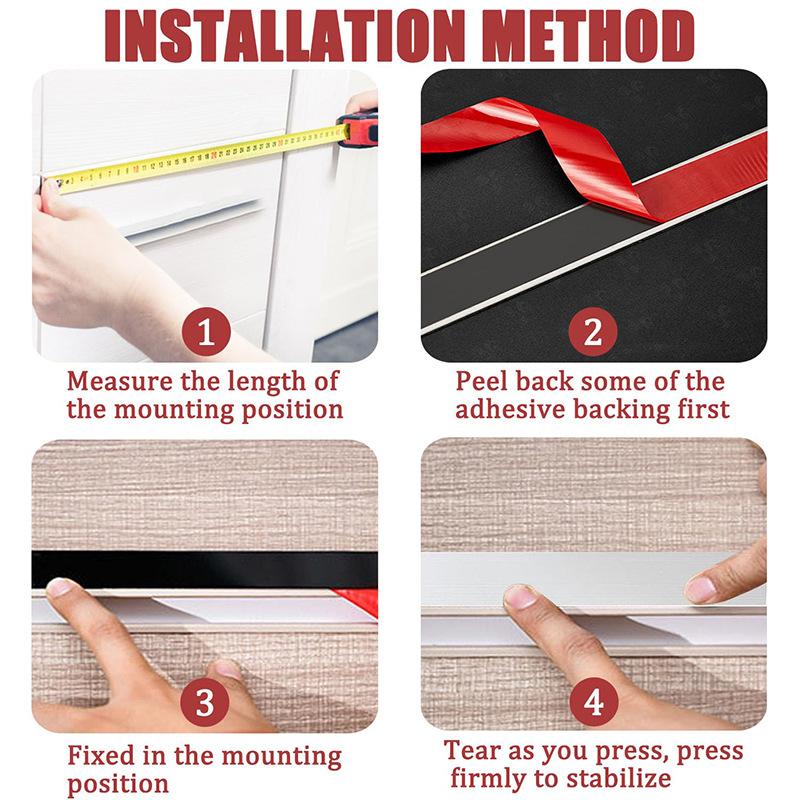 INSTALLATION METHOD

1
Measure the length of the mounting position

2
Peel back some of the adhesive backing first

3
Fixed in the mounting position

4
Tear as you press, press firmly to stabilize