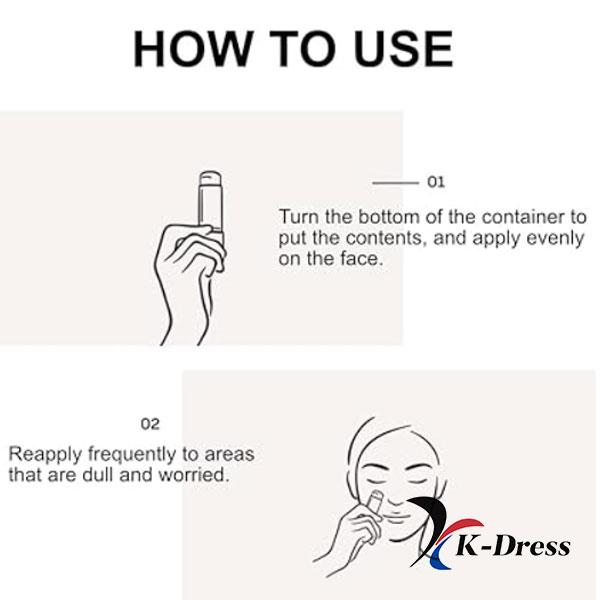 HOW TO USE

01

Turn the bottom of the container to put the contents, and apply evenly on the face.

02

Reapply frequently to areas that are dull and worried.

K-Dress