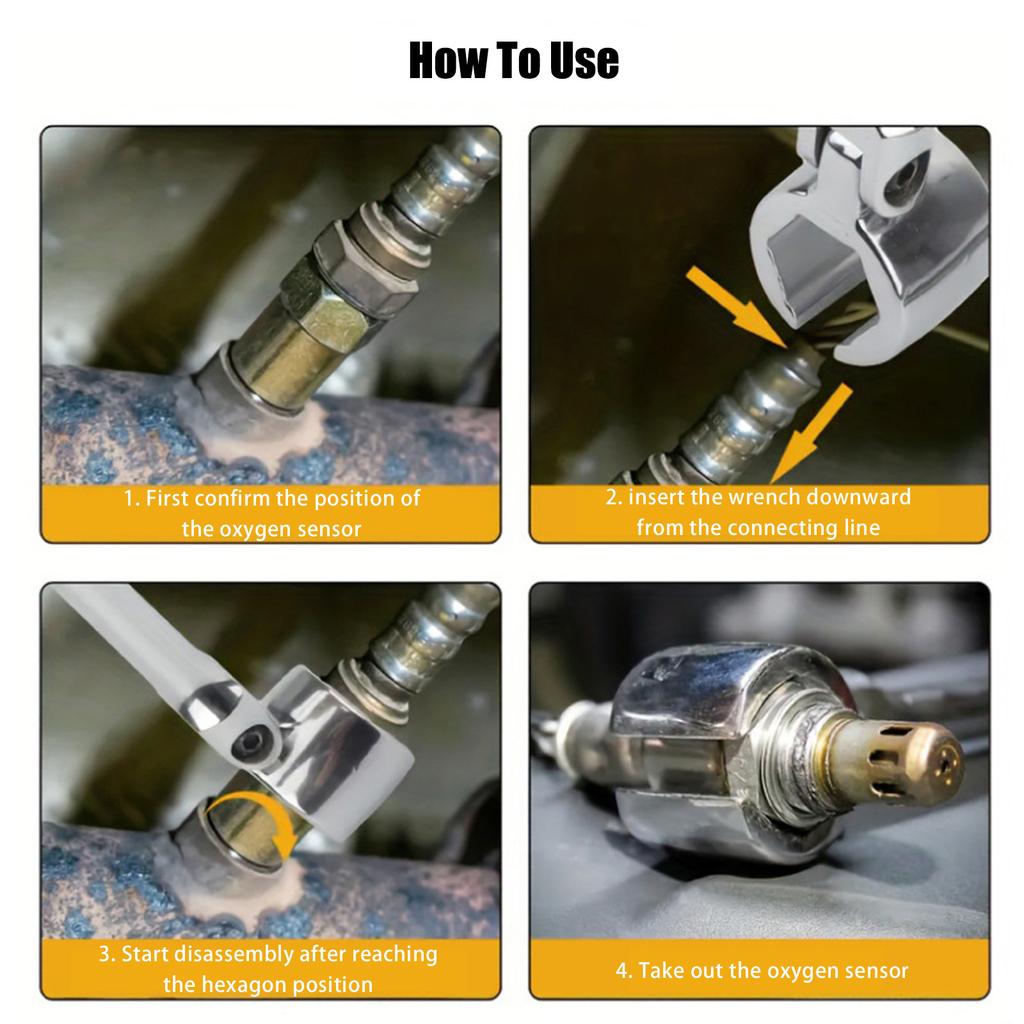 How To Use

1. First confirm the position of the oxygen sensor

2. insert the wrench downward from the connecting line

3. Start disassembly after reaching the hexagon position

4. Take out the oxygen sensor