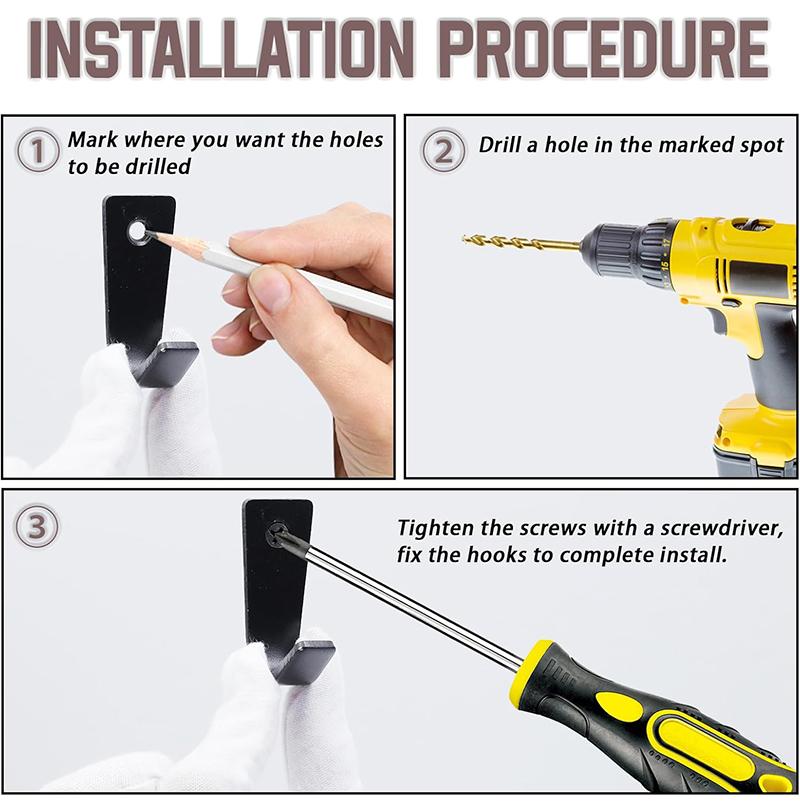 INSTALLATION PROCEDURE

1 Mark where you want the holes to be drilled

2 Drill a hole in the marked spot

3 Tighten the screws with a screwdriver, fix the hooks to complete install.