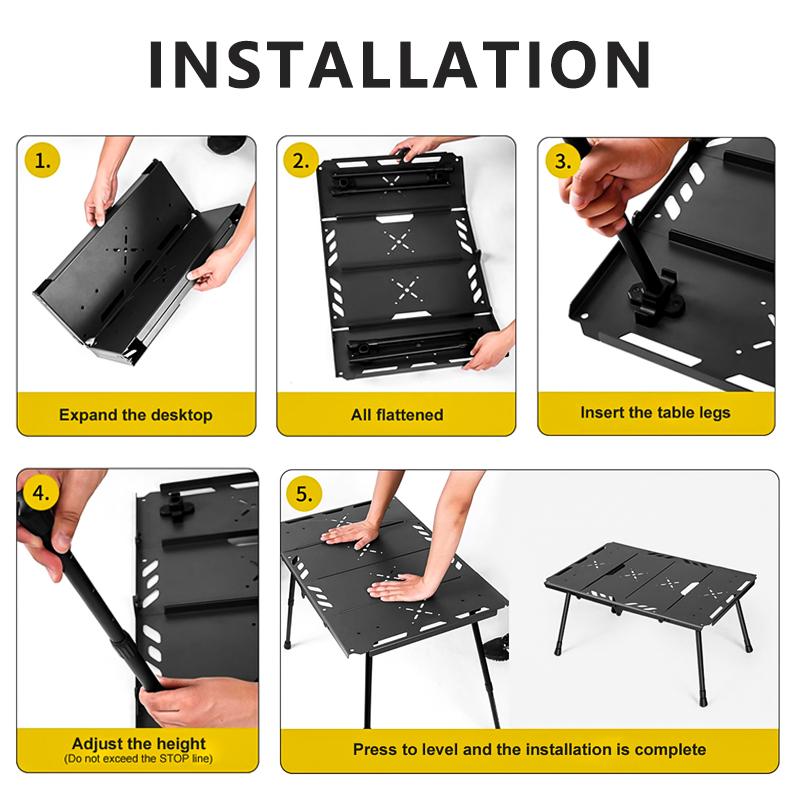 INSTALLATION

1.
Expand the desktop

2.
All flattened

3.
Insert the table legs

4.
Adjust the height
(Do not exceed the STOP line)

5.
Press to level and the installation is complete