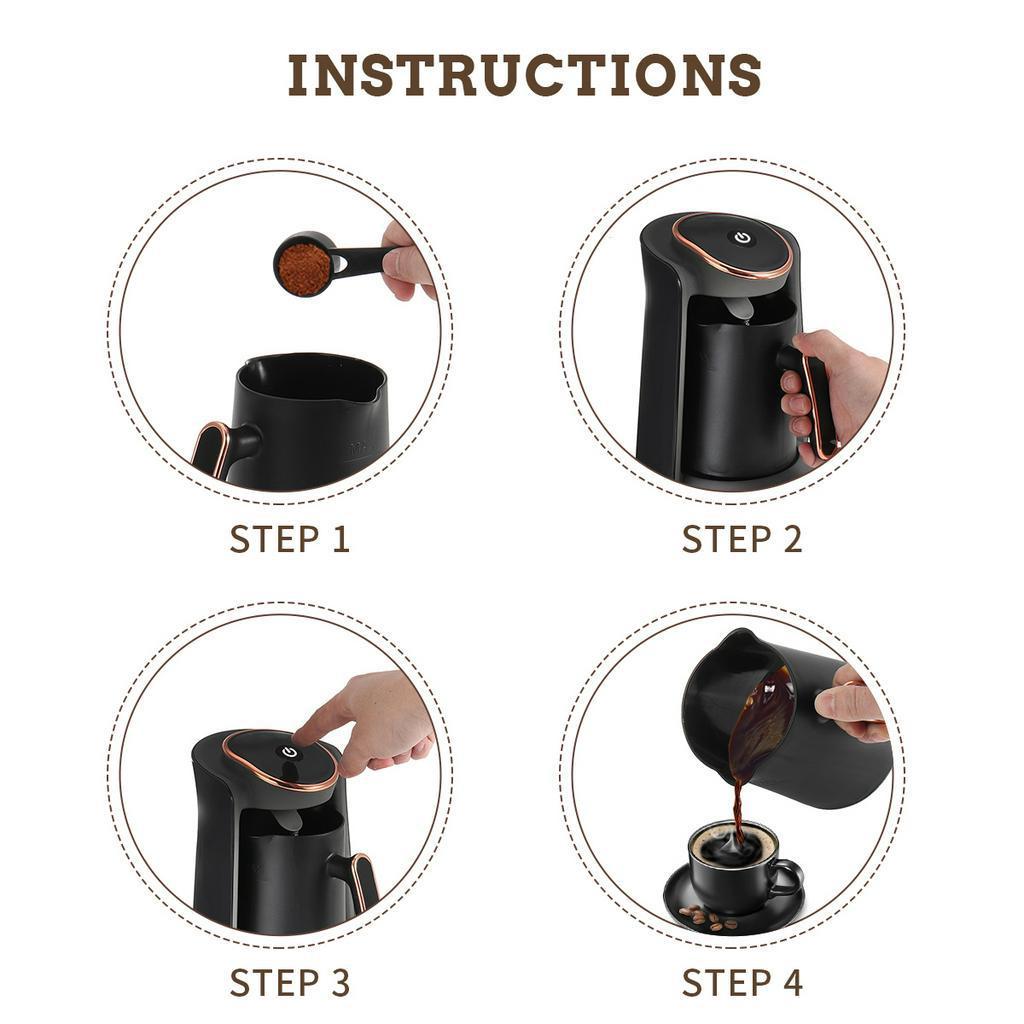 INSTRUCTIONS

STEP 1

STEP 2

STEP 3

STEP 4