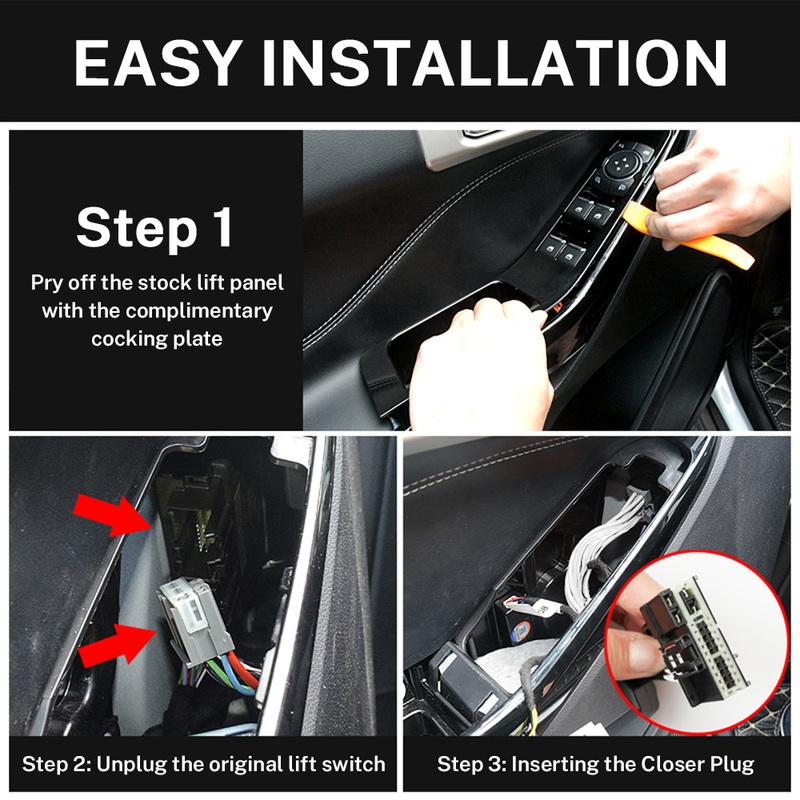 EASY INSTALLATION

Step 1

Pry off the stock lift panel with the complimentary cocking plate

Step 2: Unplug the original lift switch

Step 3: Inserting the Closer Plug