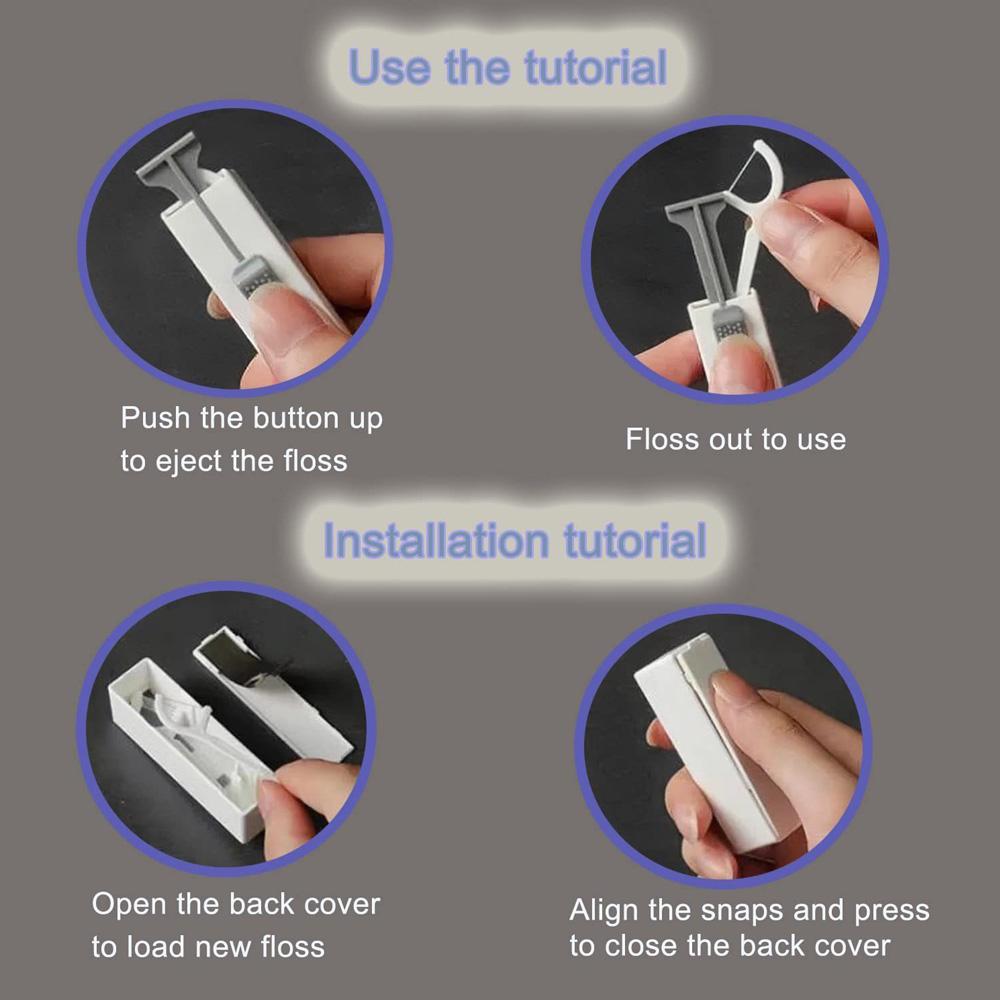 Use the tutorial

Push the button up to eject the floss

Floss out to use

Installation tutorial

Open the back cover to load new floss

Align the snaps and press to close the back cover