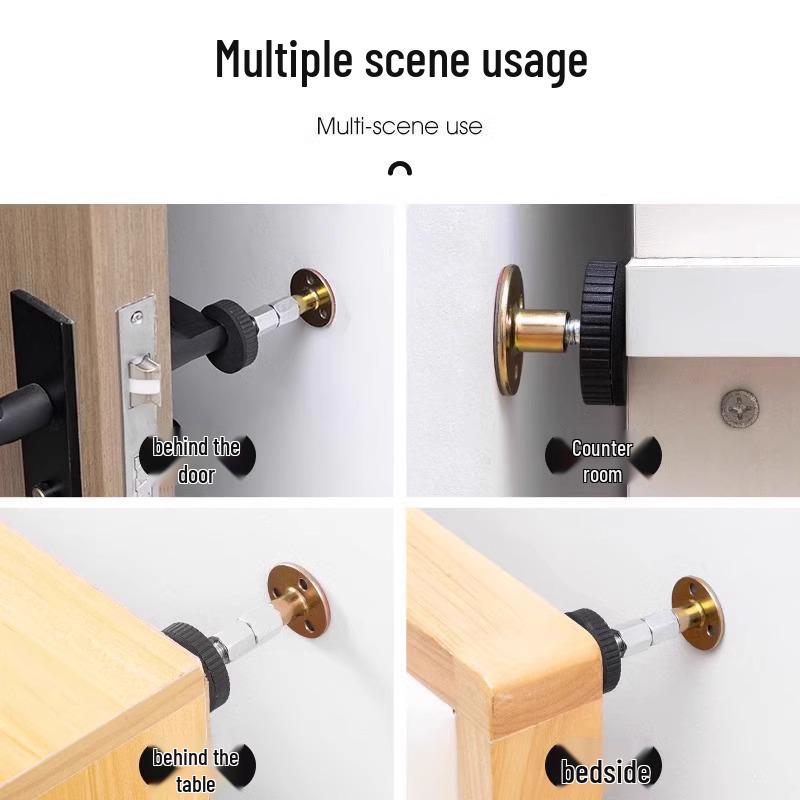 Multiple scene usage

Multi-scene use

behind the door

Counter room

behind the table

bedside