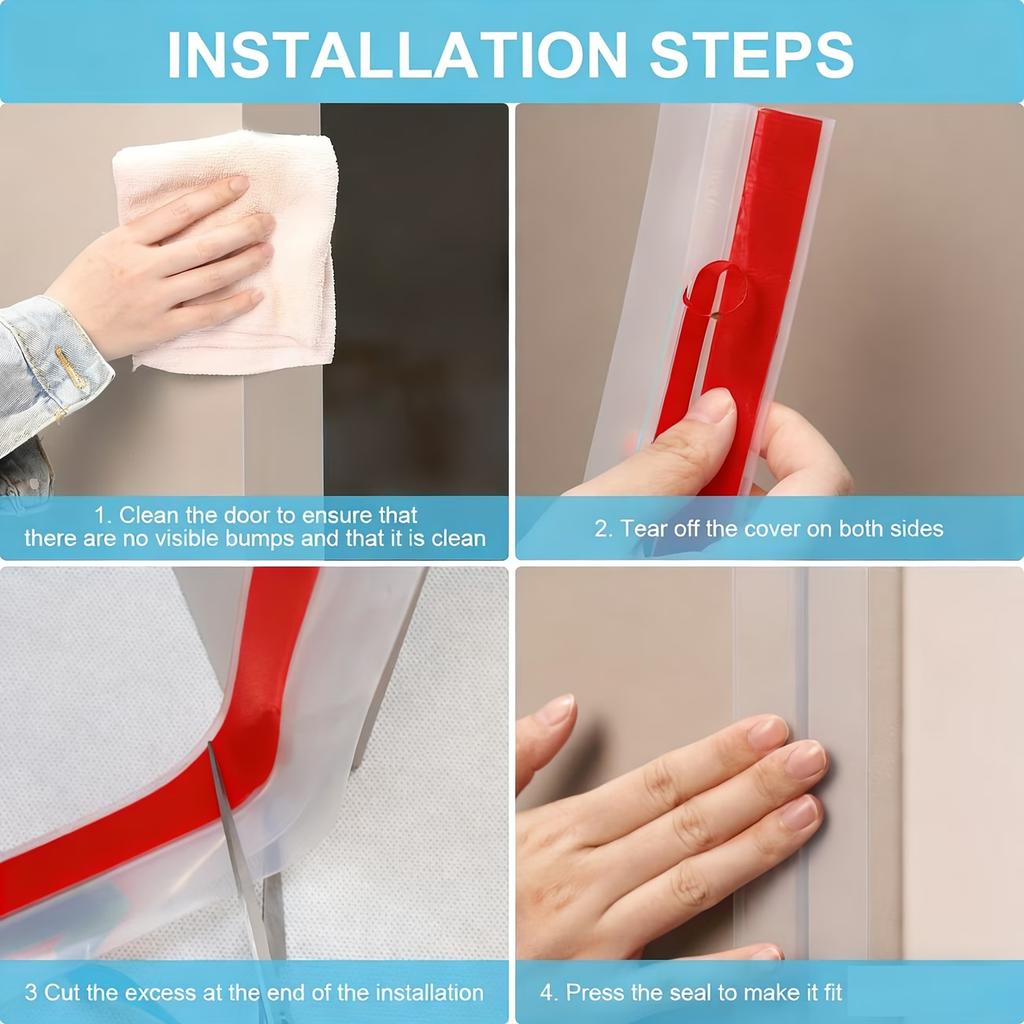 INSTALLATION STEPS

1. Clean the door to ensure that there are no visible bumps and that it is clean

2. Tear off the cover on both sides

3 Cut the excess at the end of the installation

4. Press the seal to make it fit