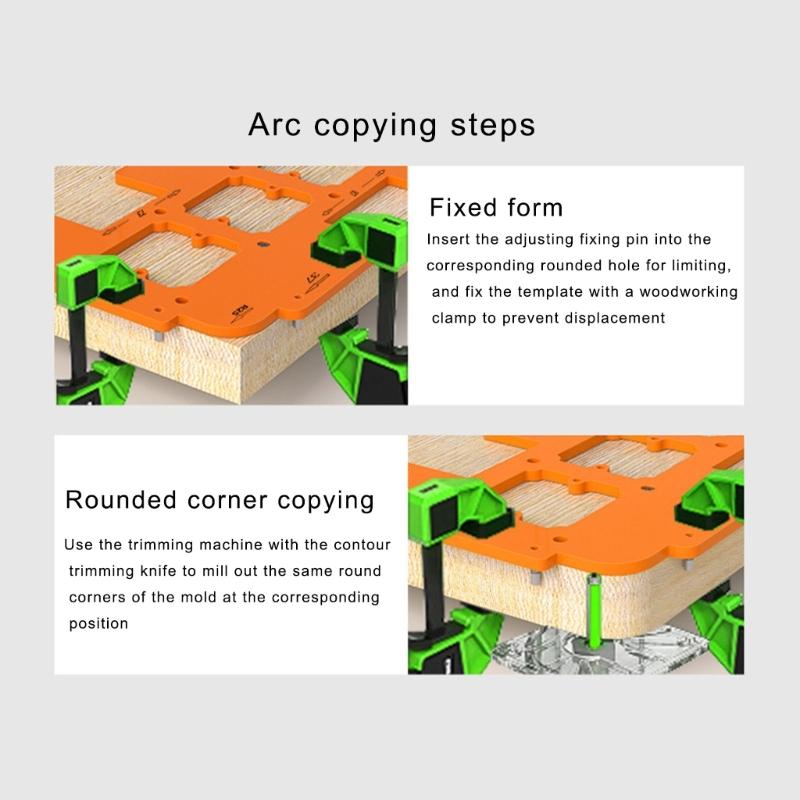 Arc copying steps

Fixed form

Insert the adjusting fixing pin into the corresponding rounded hole for limiting, and fix the template with a woodworking clamp to prevent displacement

Rounded corner copying

Use the trimming machine with the contour trimming knife to mill out the same round corners of the mold at the corresponding position